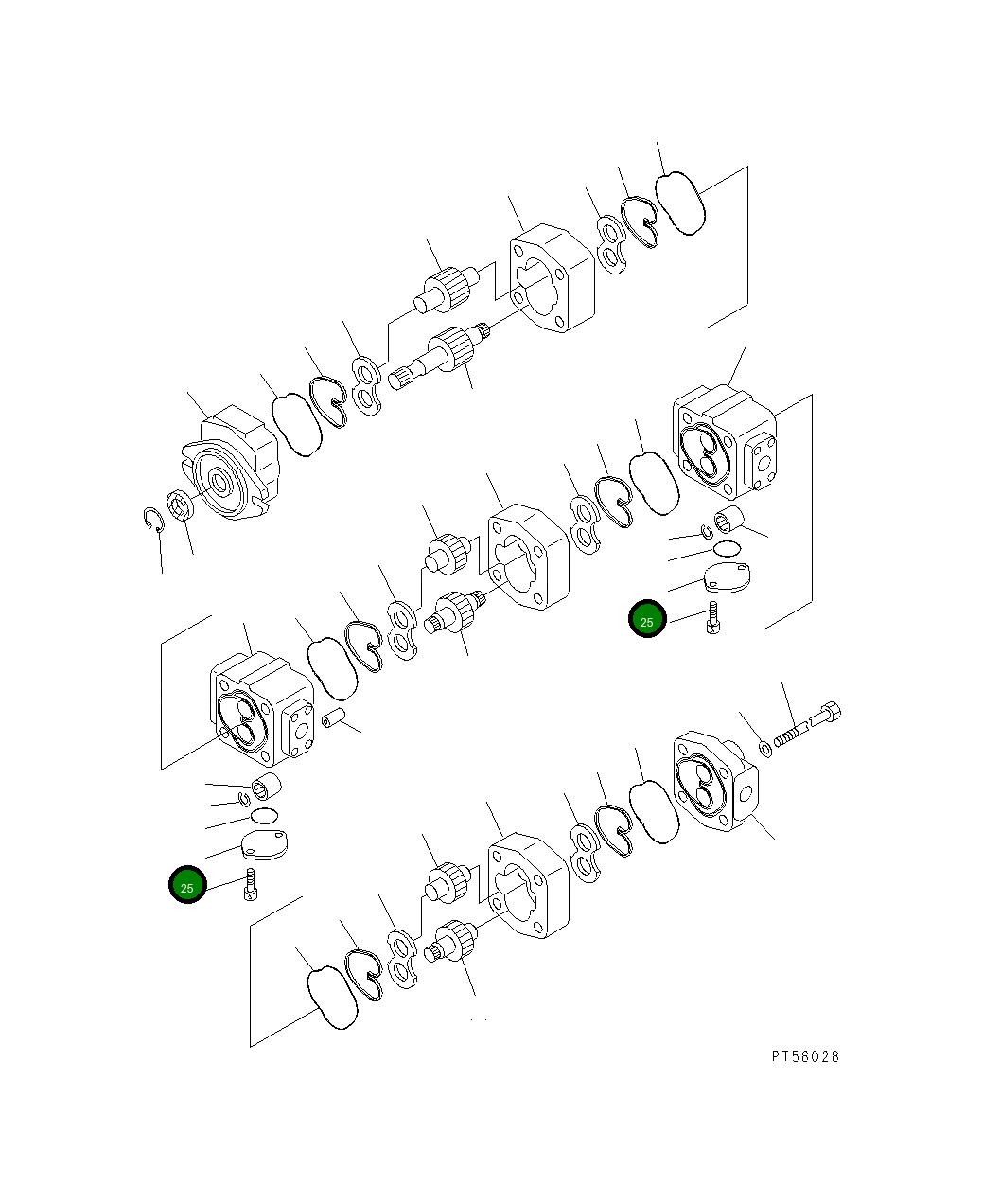 25

25

PT56028