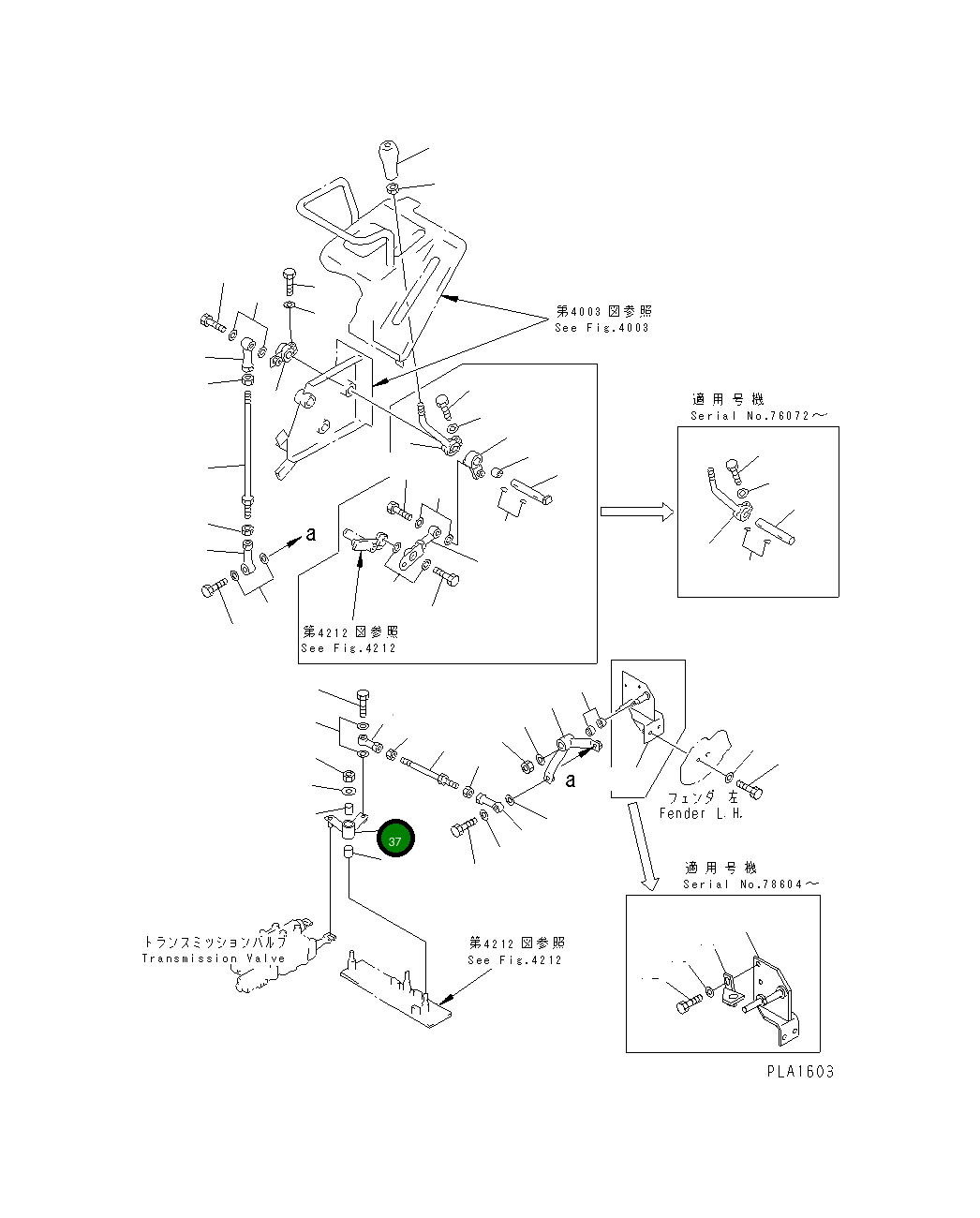 第4003図参照
See Fig.4003

適用号機
Serial No.76072～

a

第4212図参照
See Fig.4212

a

フェンダ 左
Fender L.H.

37

適用号機
Serial No.78604～

トランスミッションバルブ
Transmission Valve

第4212図参照
See Fig.4212

PLA1603