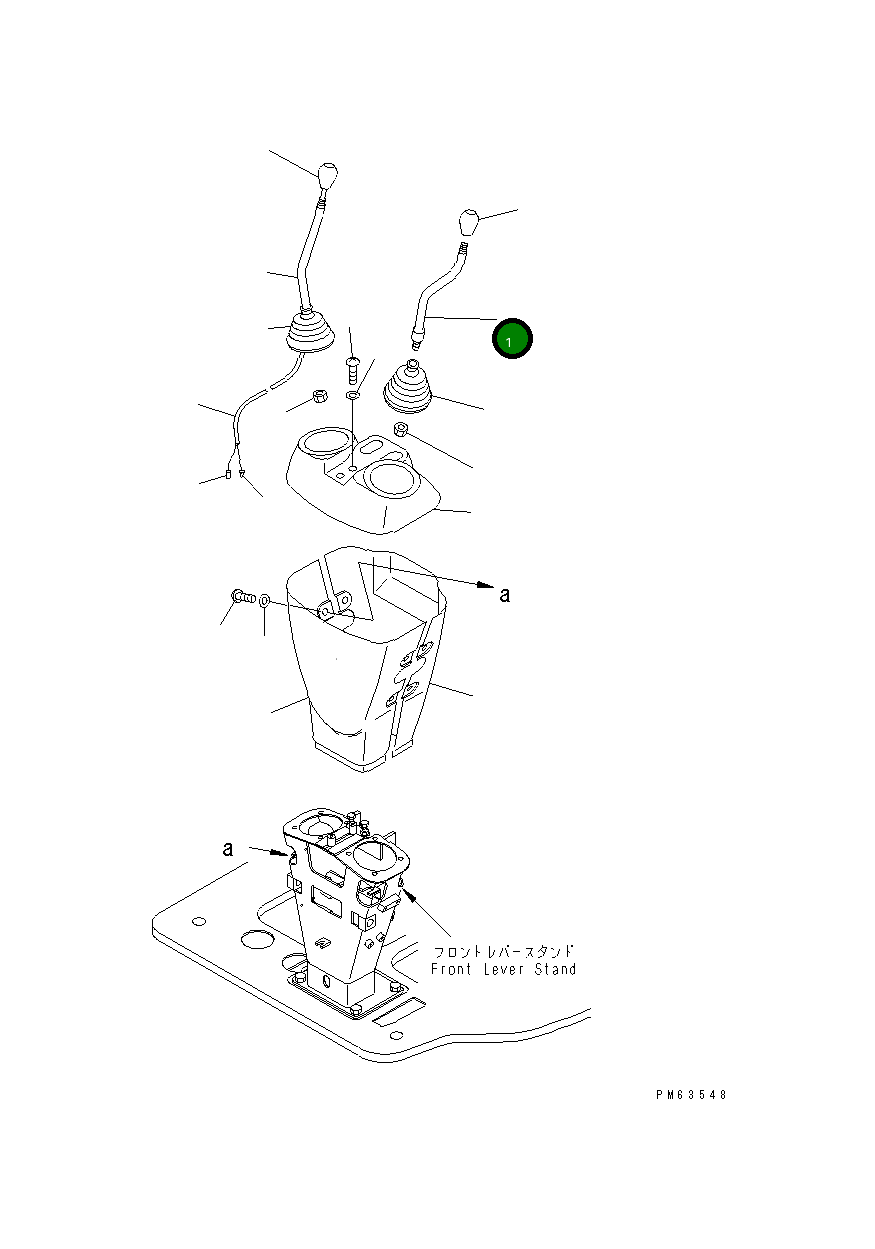 1

a

a

フロントレバースタンド
Front Lever Stand

PM63548