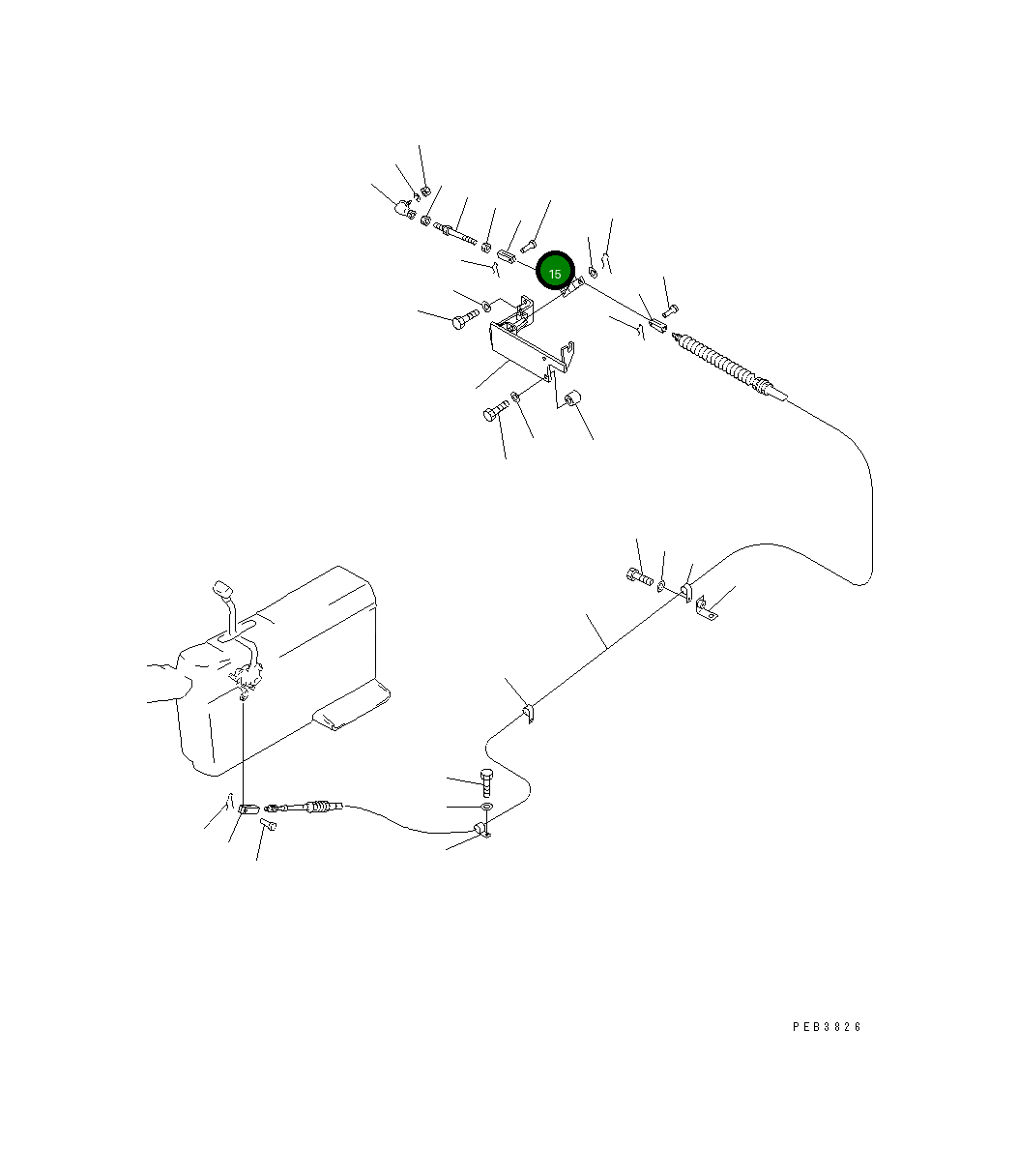 15

PEB3826