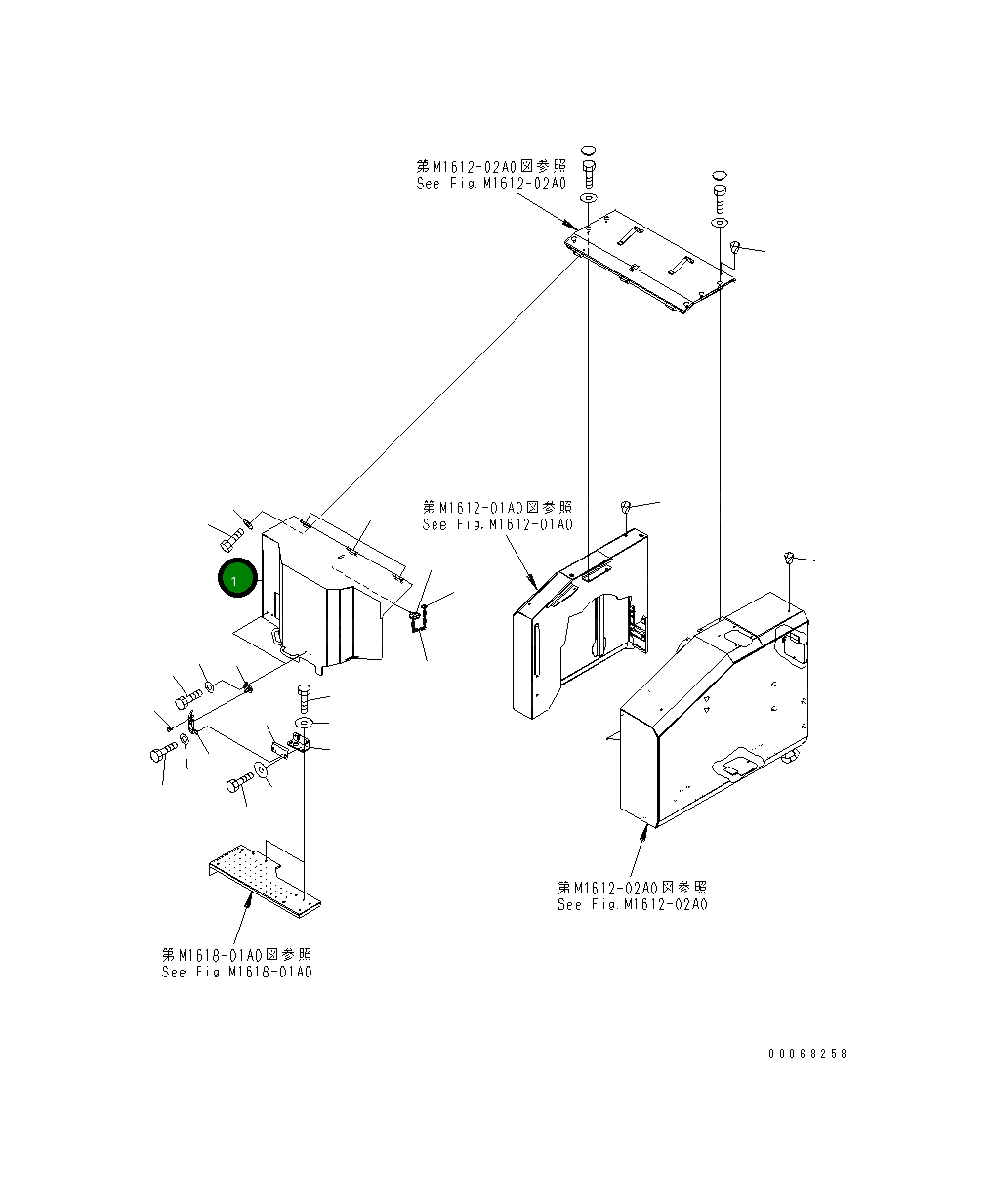 第M1612-02A0図参照
See Fig.M1612-02A0

第M1612-01A0図参照
See Fig.M1612-01A0

1

第M1612-02A0図参照
See Fig.M1612-02A0

第M1618-01A0図参照
See Fig.M1618-01A0

00068258