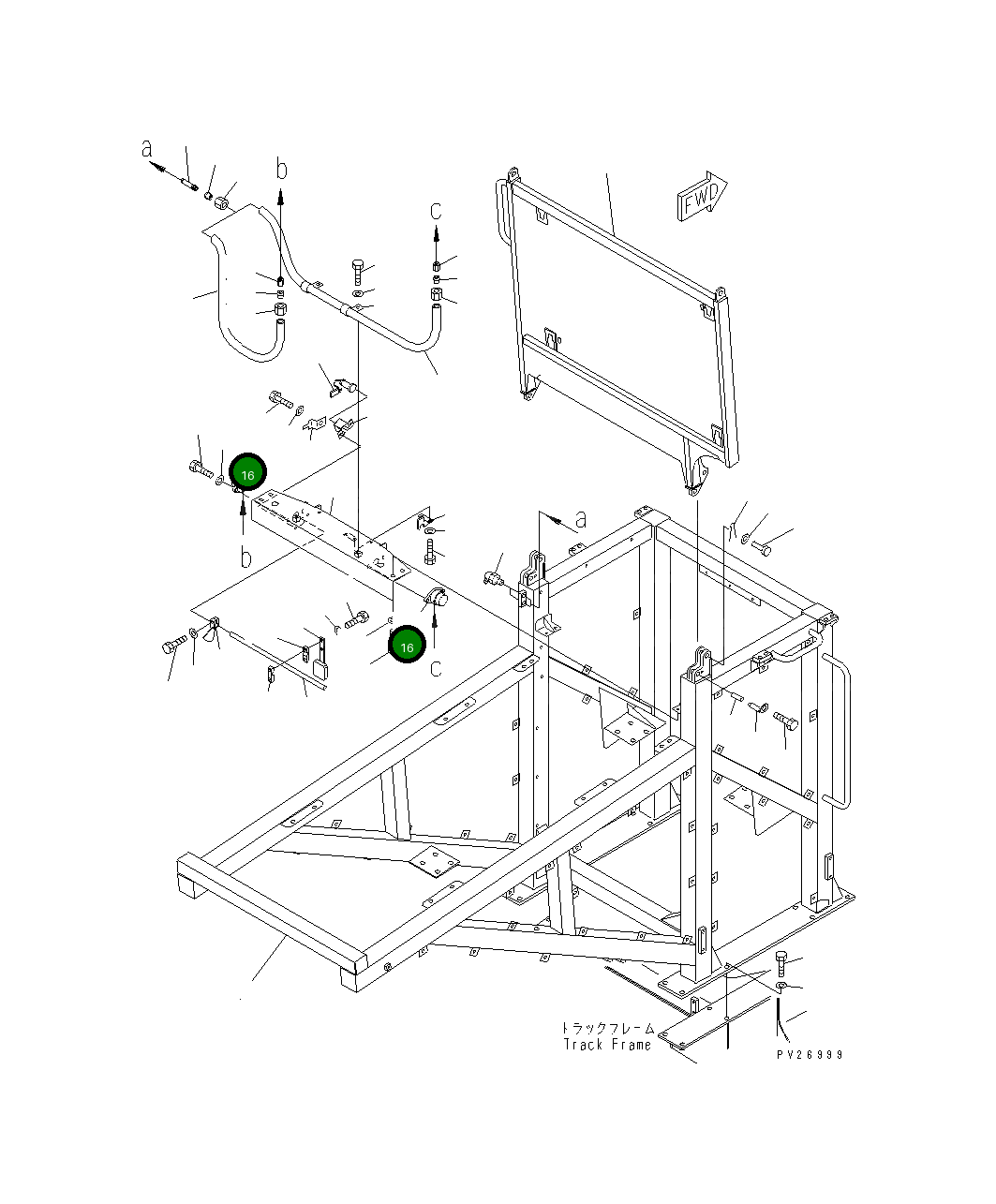 a
b
c
FWD
16
b
a
16
c
トラックフレーム
Track Frame
PV26999