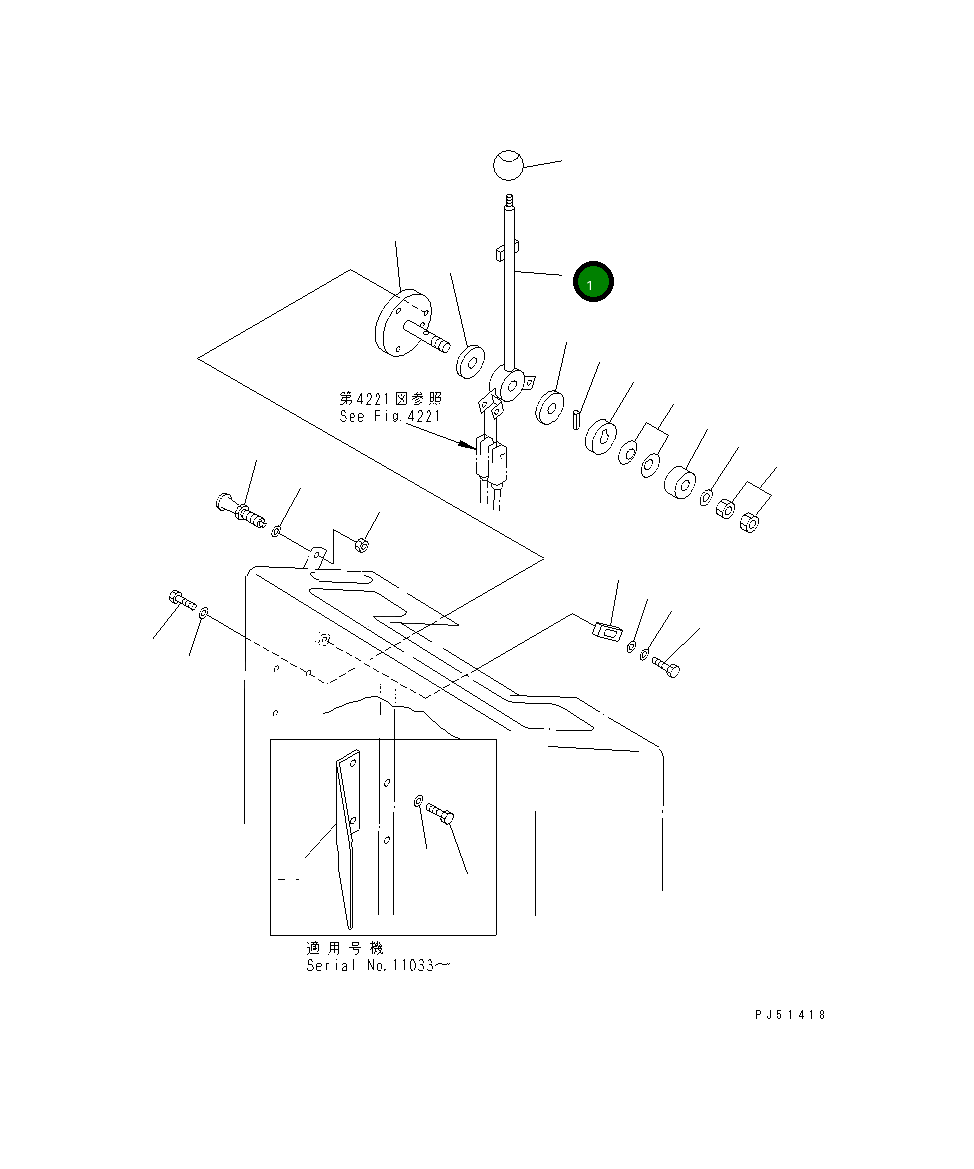 1

第4221図参照
See Fig.4221

適用号機
Serial No.11033～

PJ51418