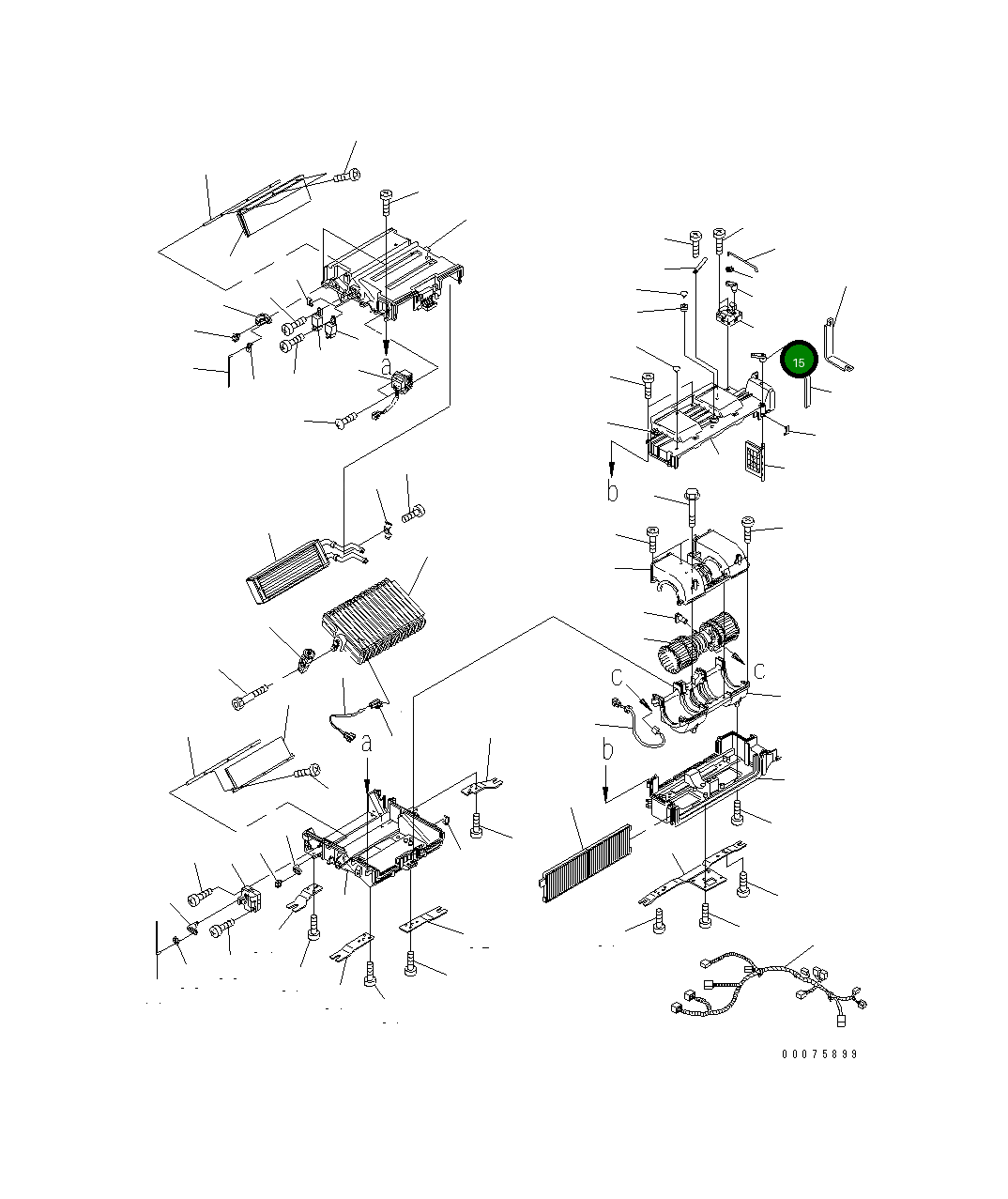 a

15

b

C

C

a

b

00075899