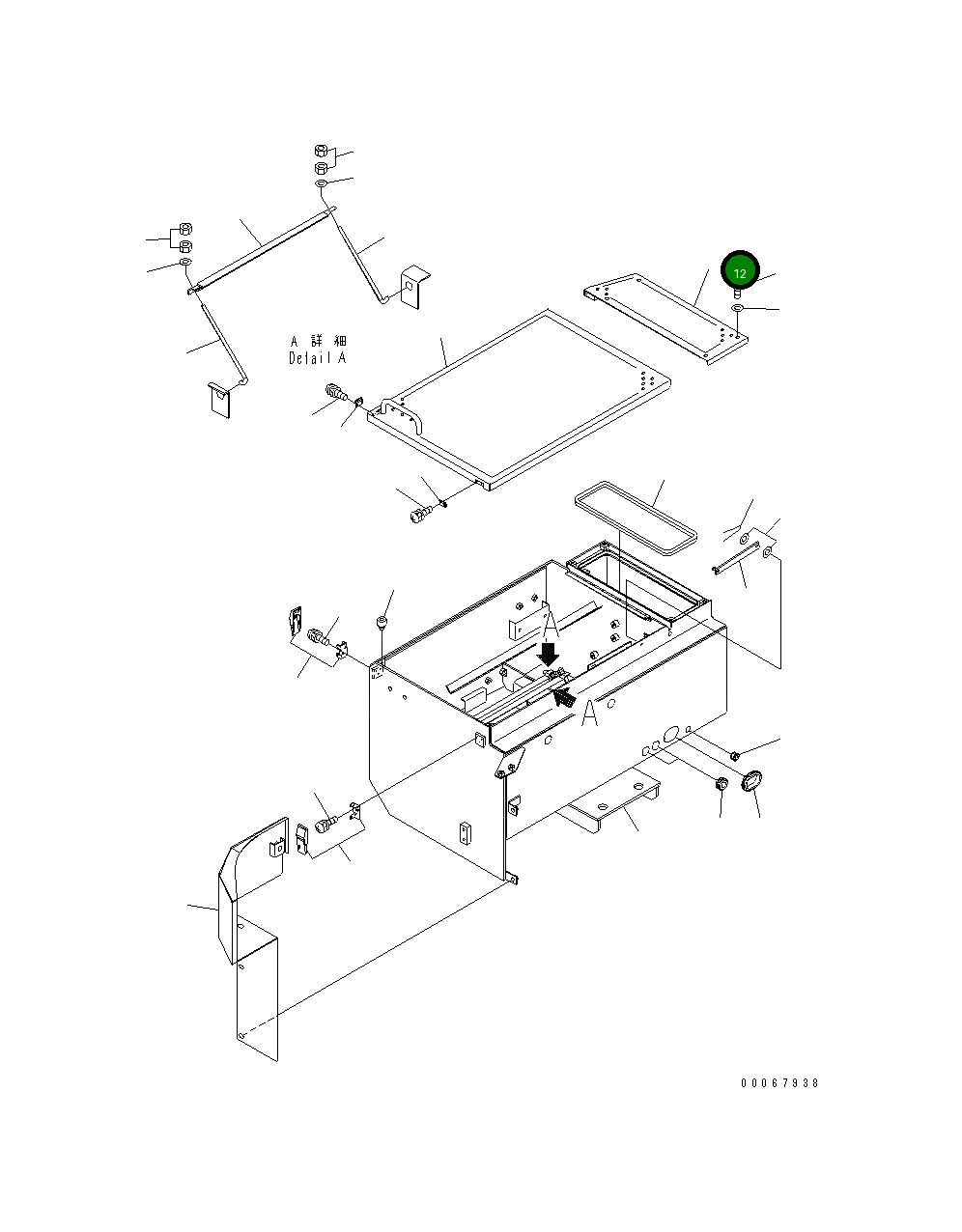 12

A 詳 細
Detail A

A

A

00067938