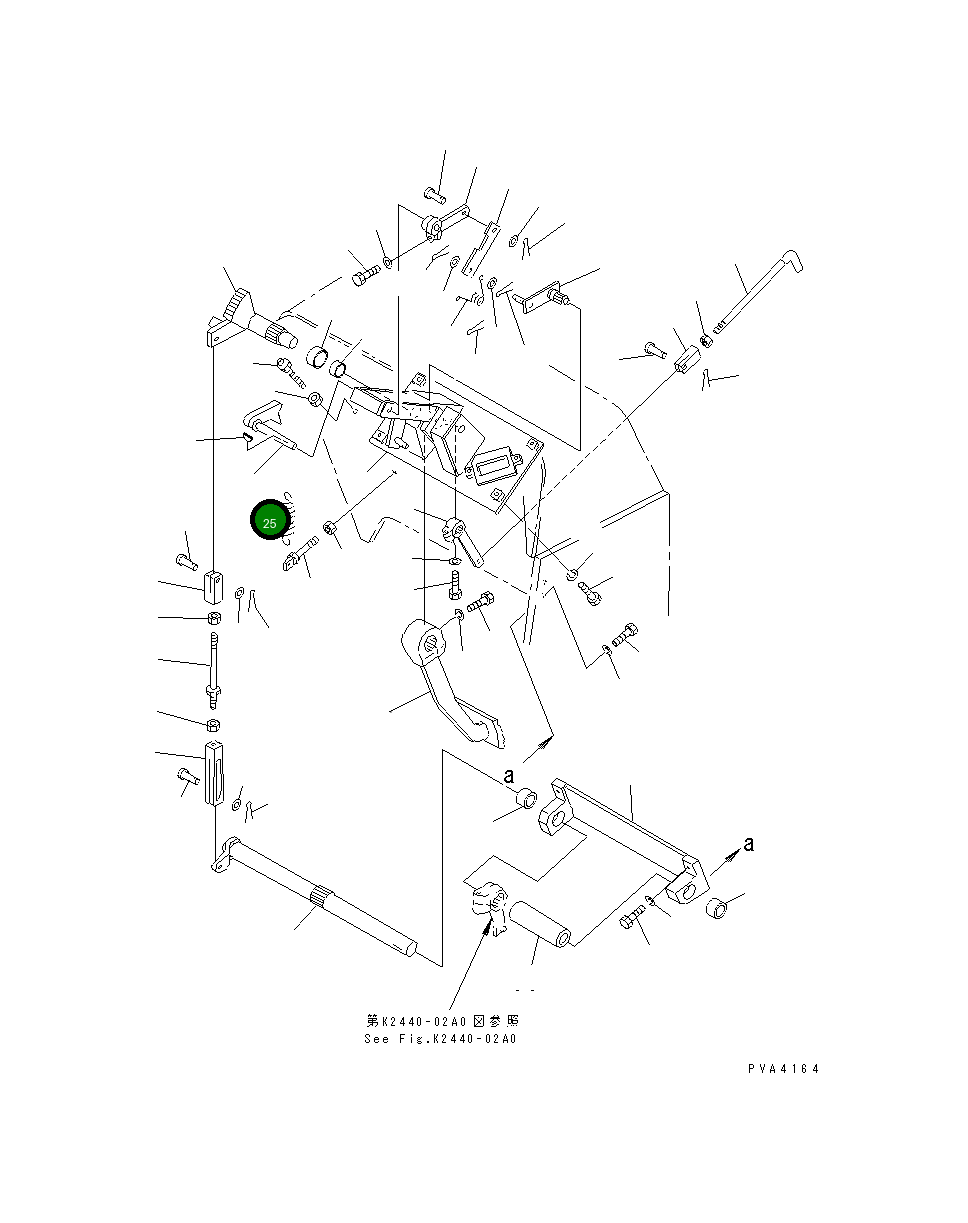 25

a

a

第K2440-02A0図参照
See Fig.K2440-02A0

PVA4164