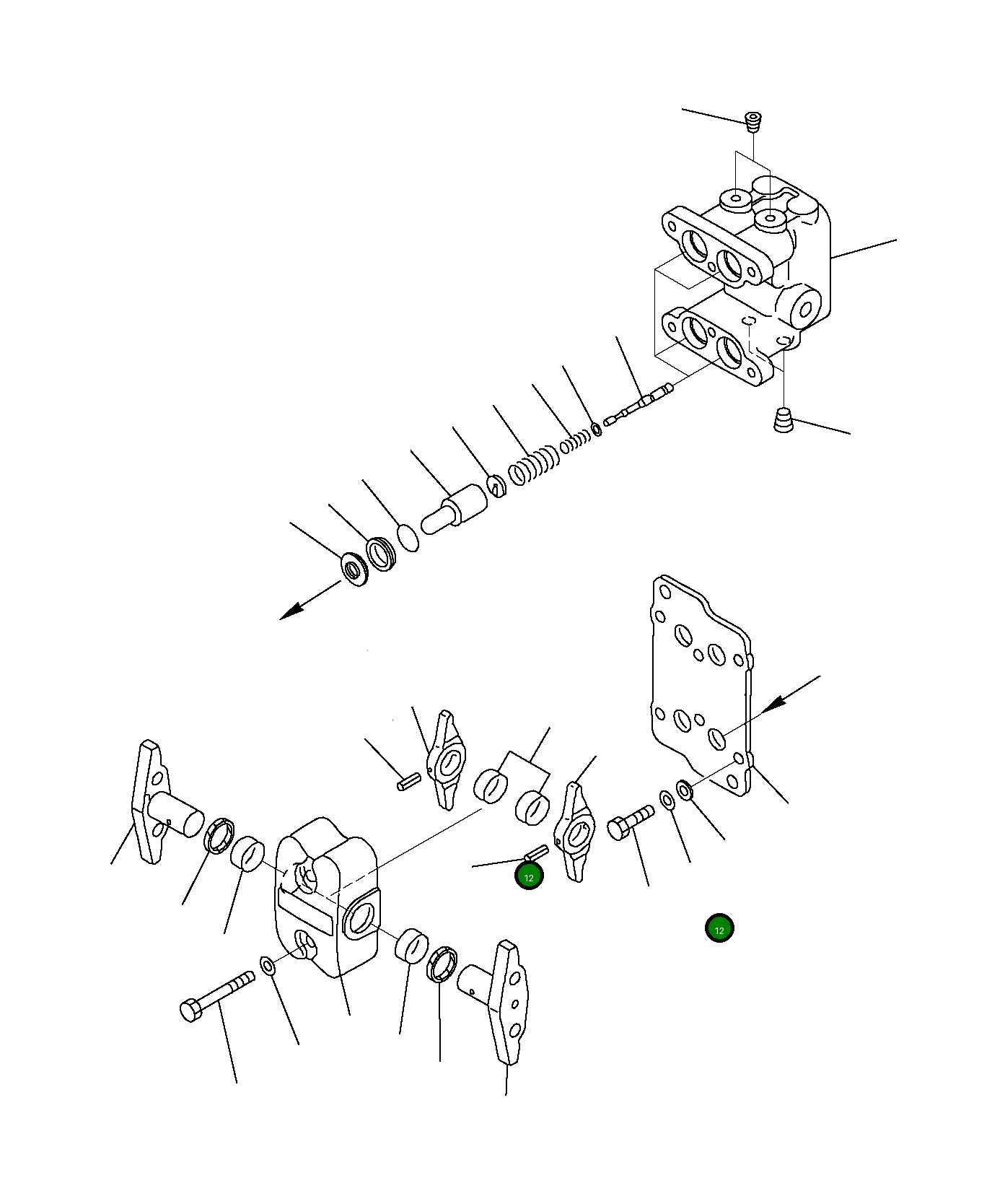 12

12