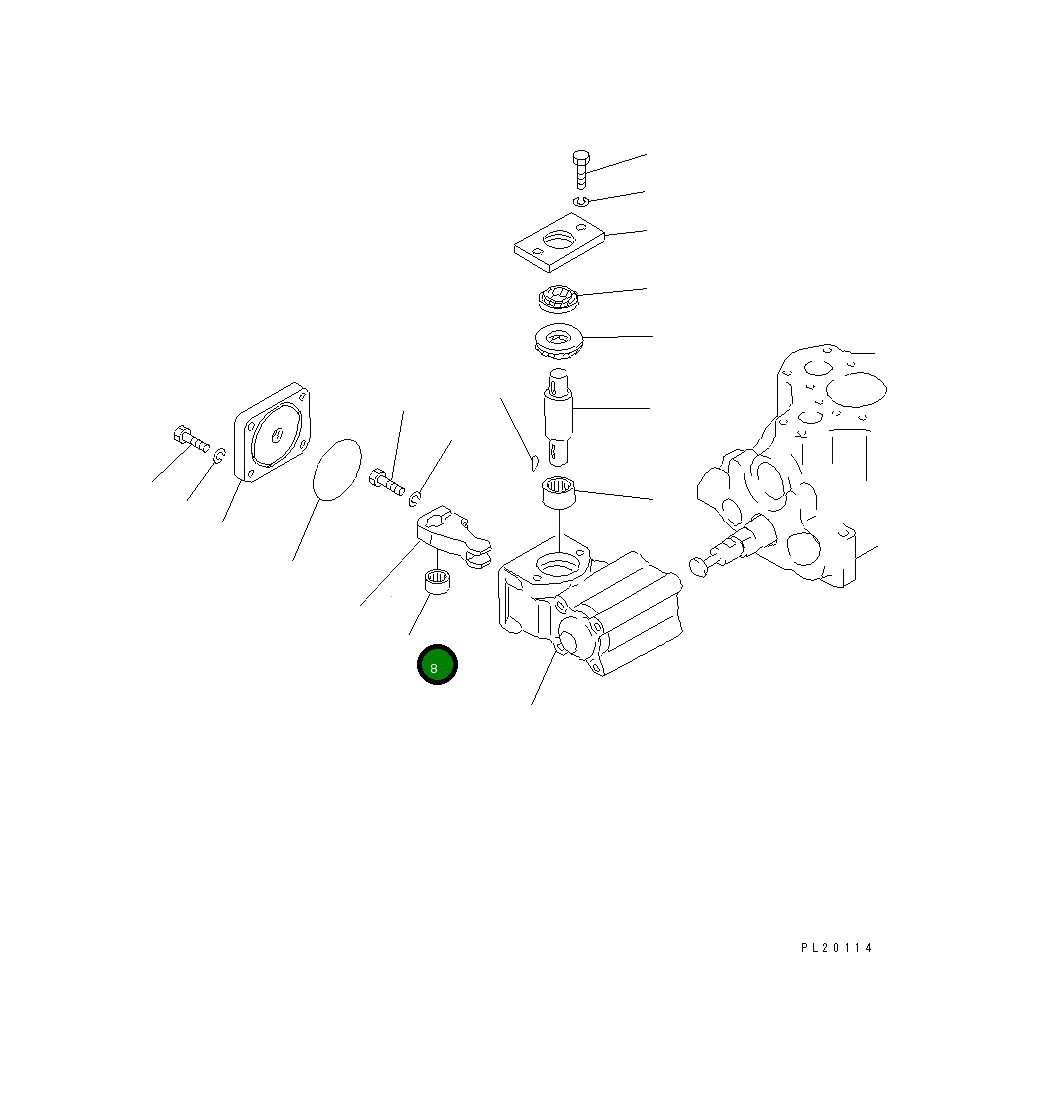 8

PL20114