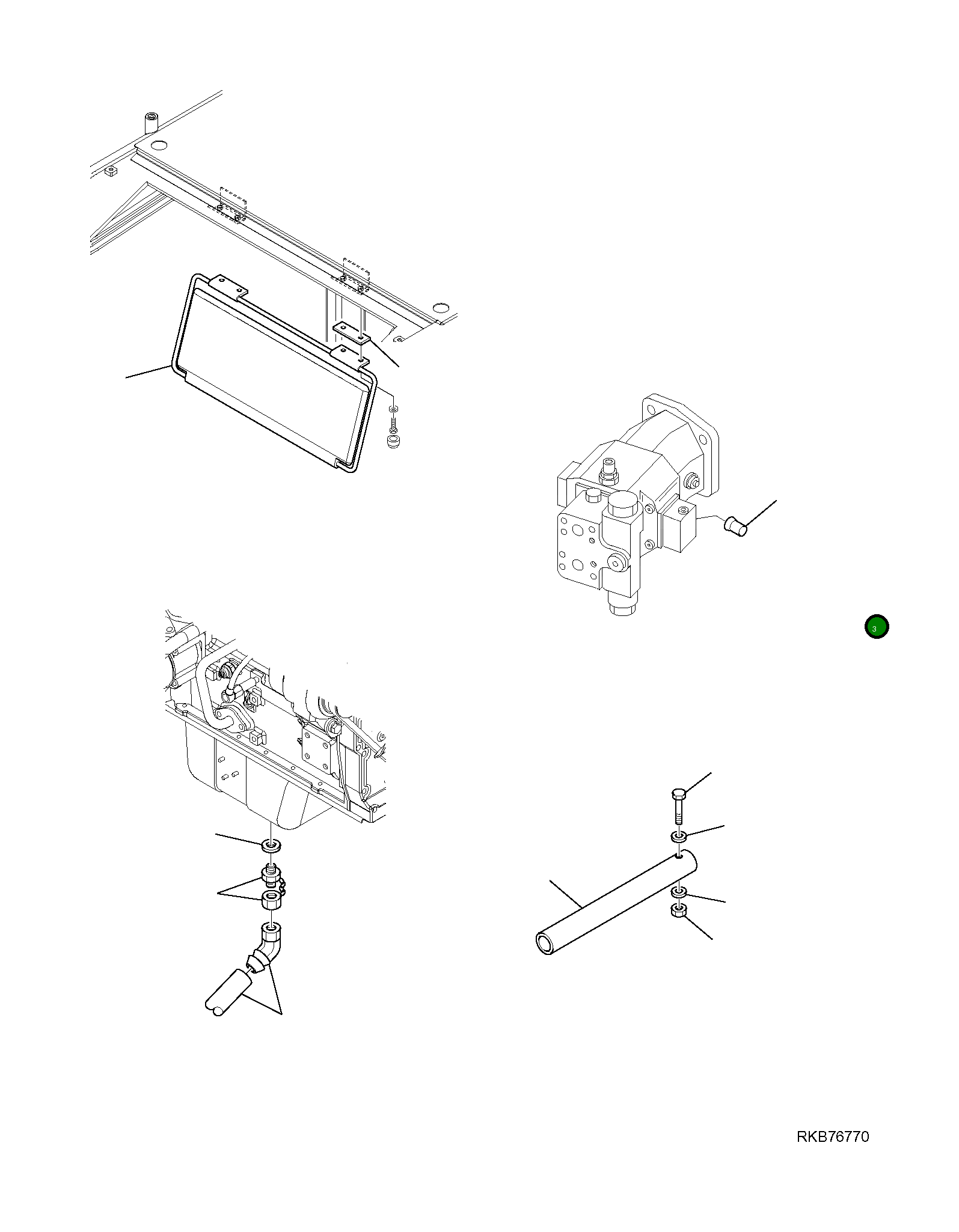 3

RKB76770