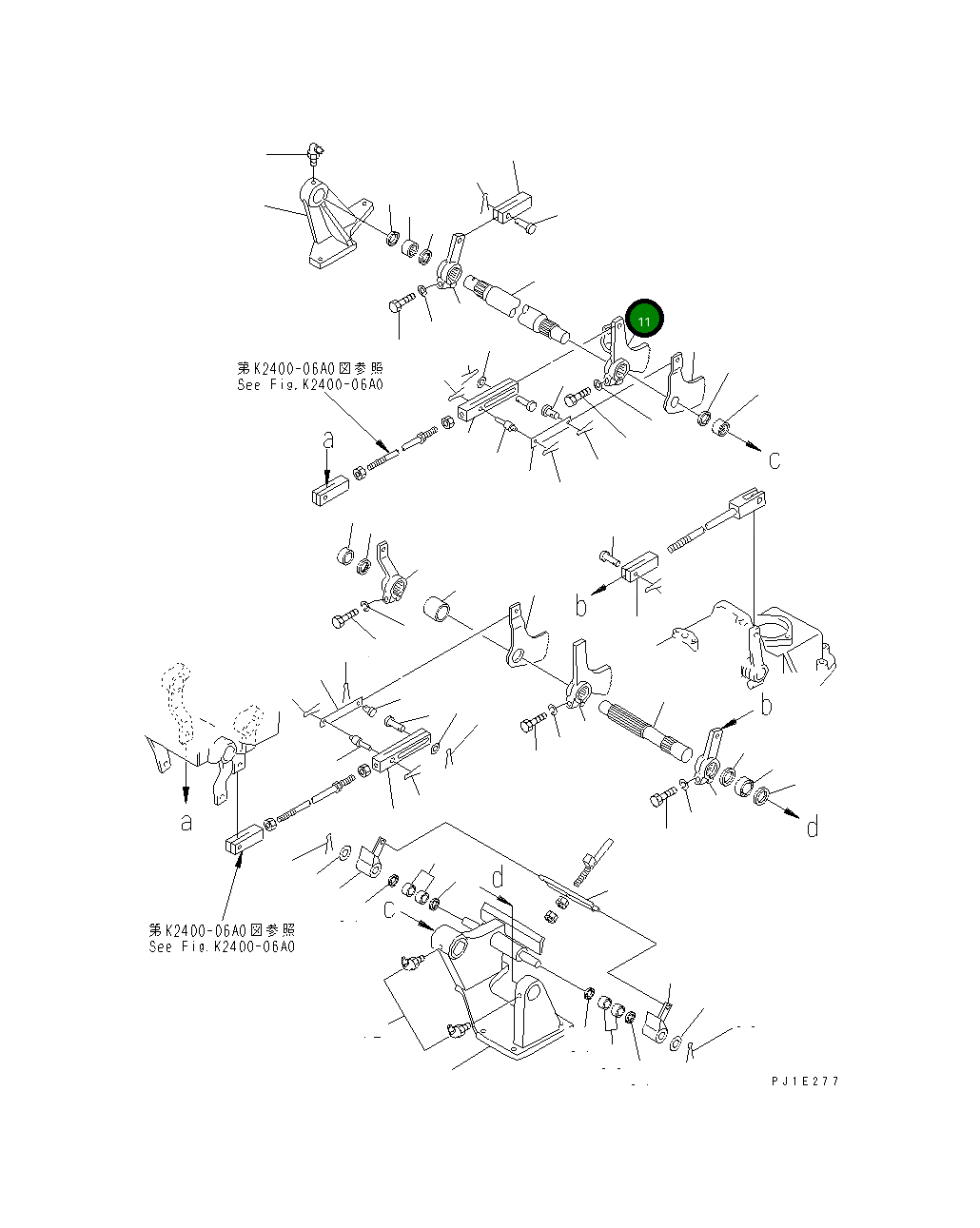 11

第K2400-06A0図参照
See Fig.K2400-06A0

a

c

b

b

a

d

d

c

第K2400-06A0図参照
See Fig.K2400-06A0

PJ1E277