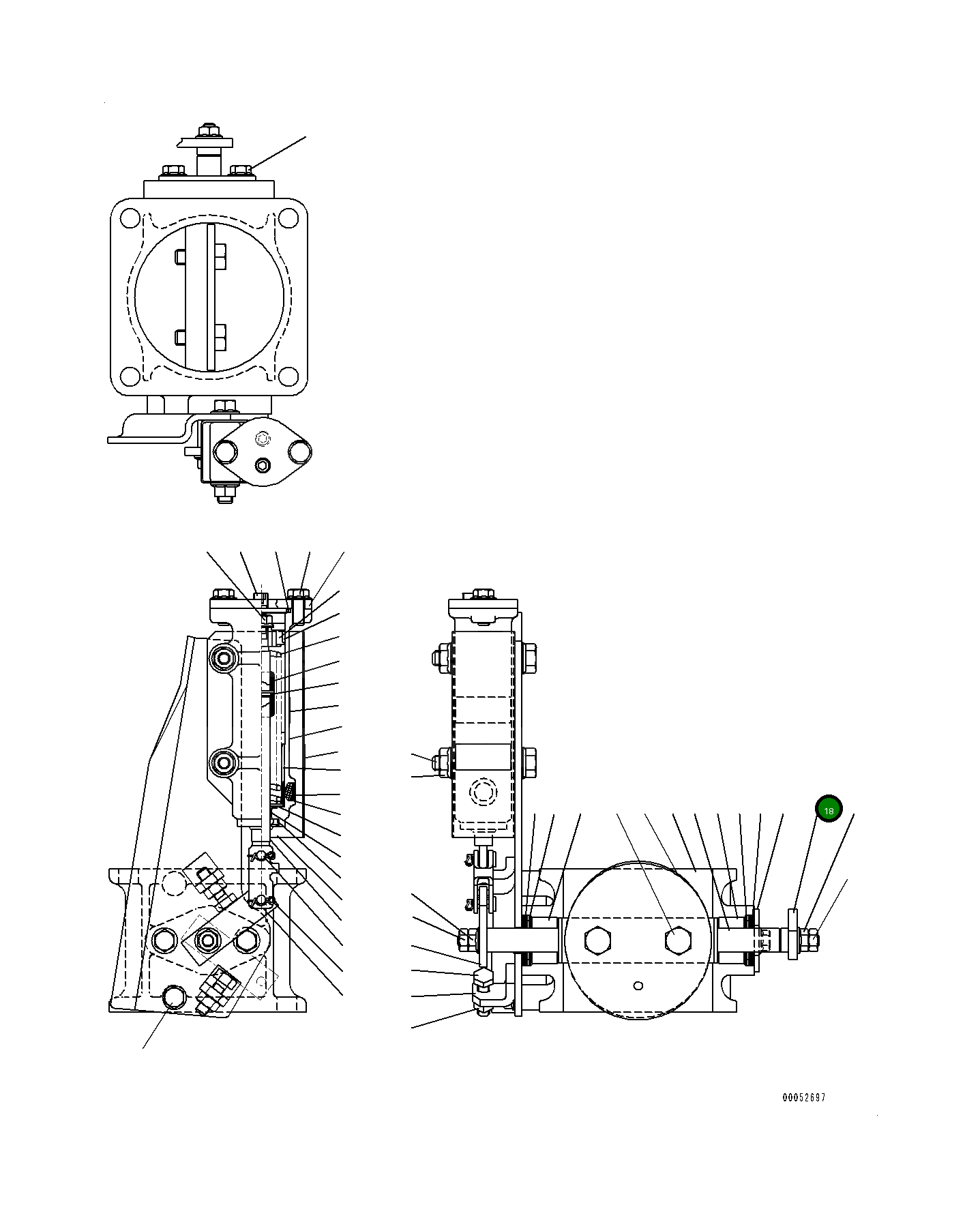 18

00052697