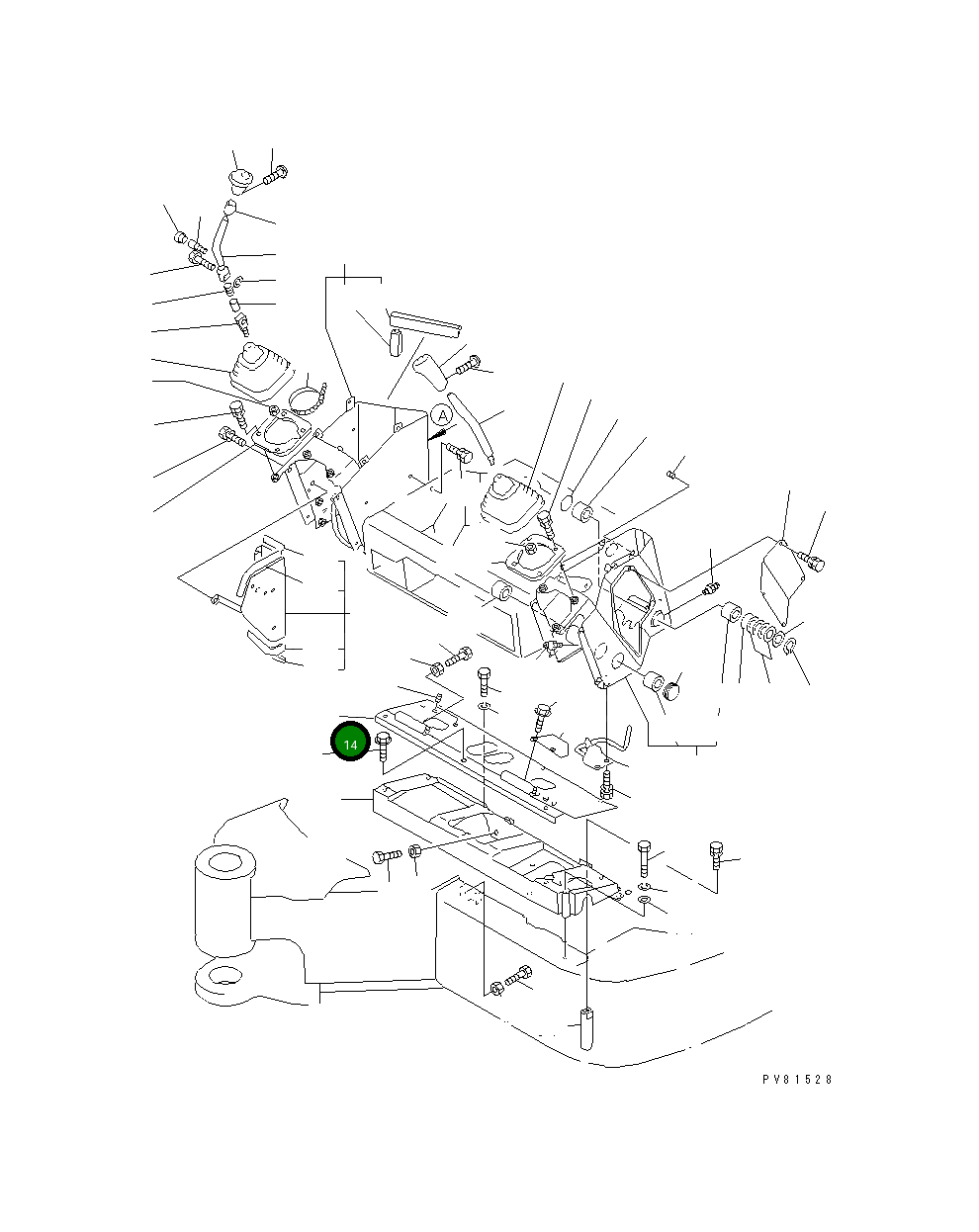 A

14

PV81528