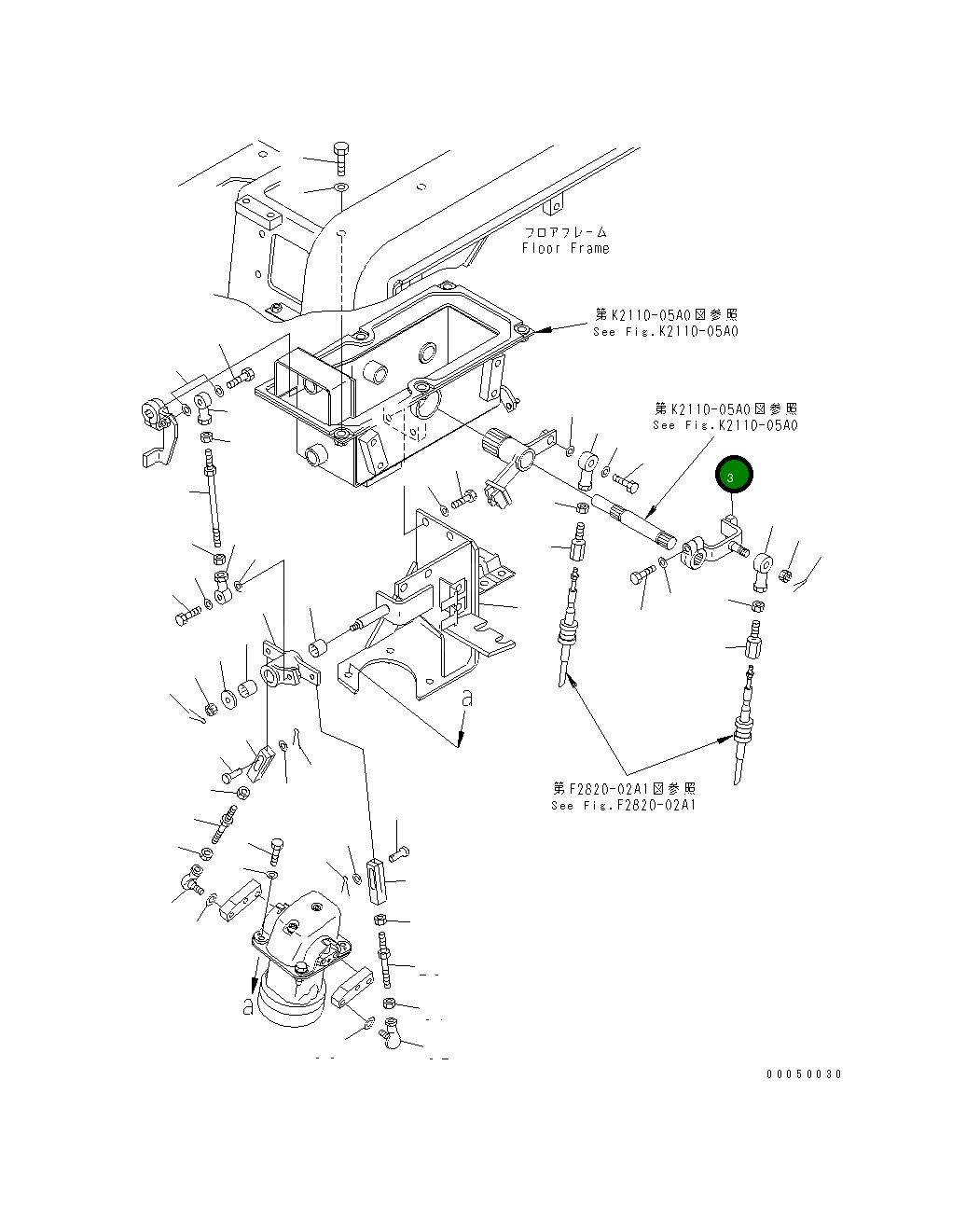 フロアフレーム
Floor Frame

第K2110-05A0図参照
See Fig.K2110-05A0

第K2110-05A0図参照
See Fig.K2110-05A0

3

a

第F2820-02A1図参照
See Fig.F2820-02A1

a

00050030