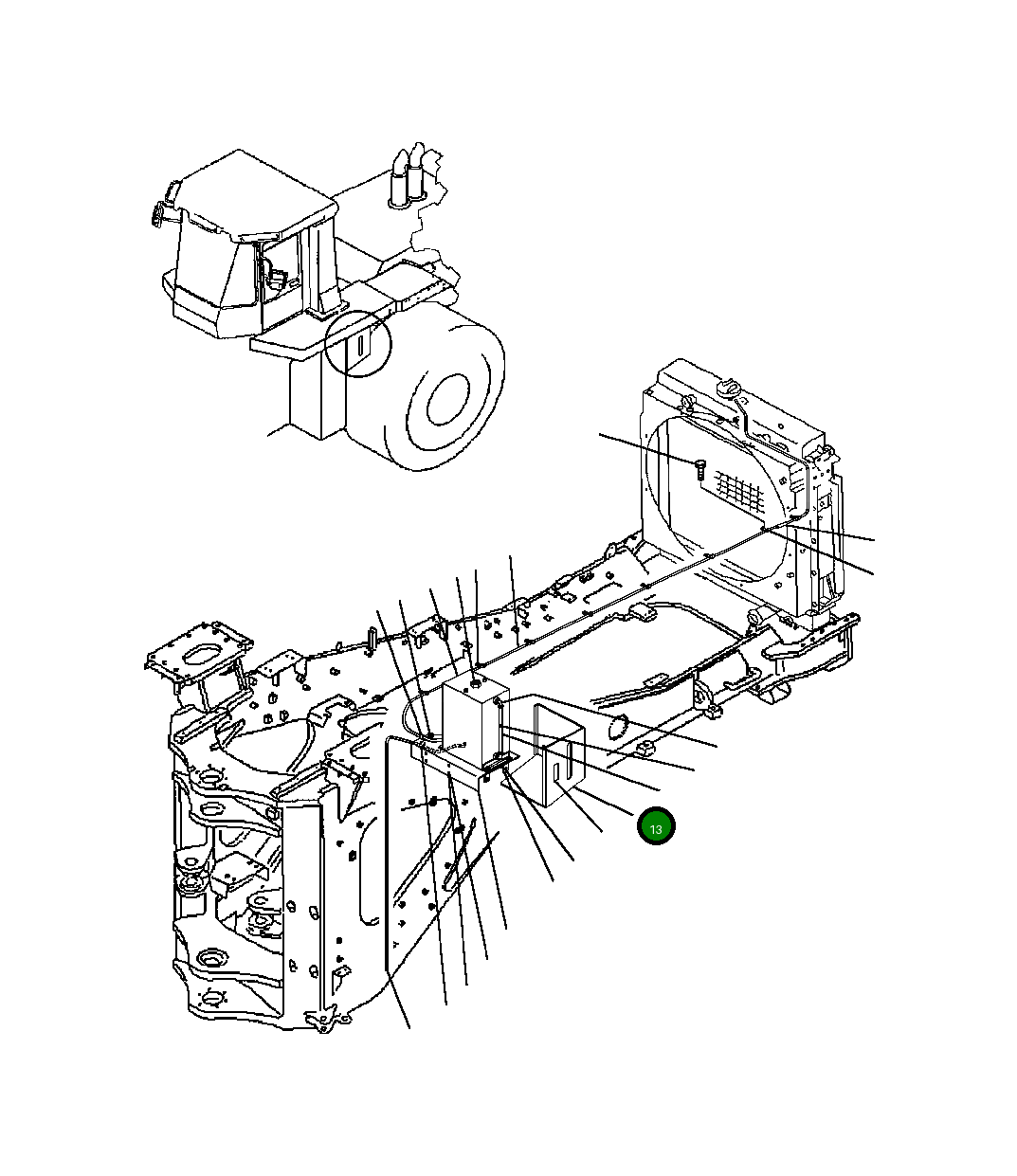 13