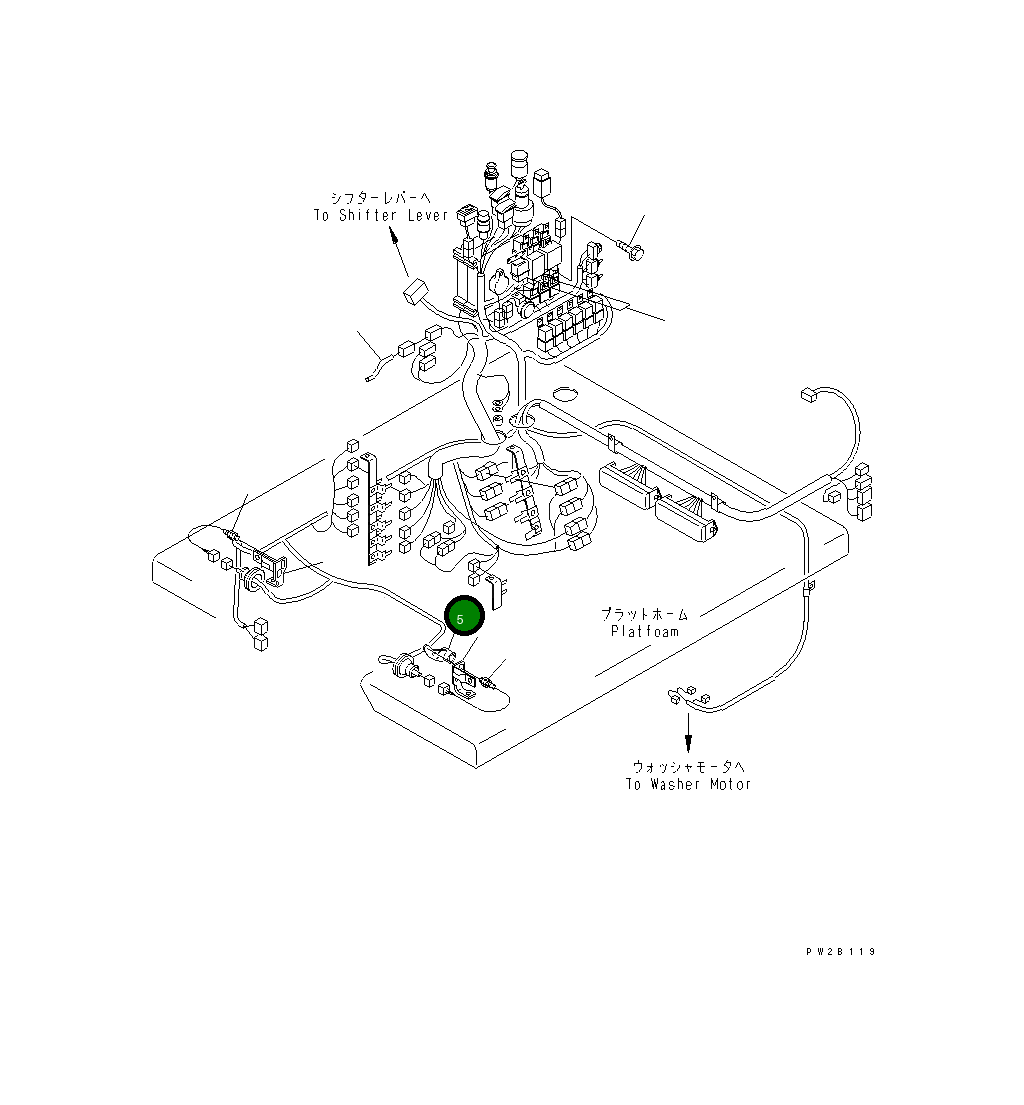 シフターレバーへ
To Shifter Lever

5

プラットホーム
Platfoam

ウォッシャモータへ
To Washer Motor

PW2B119