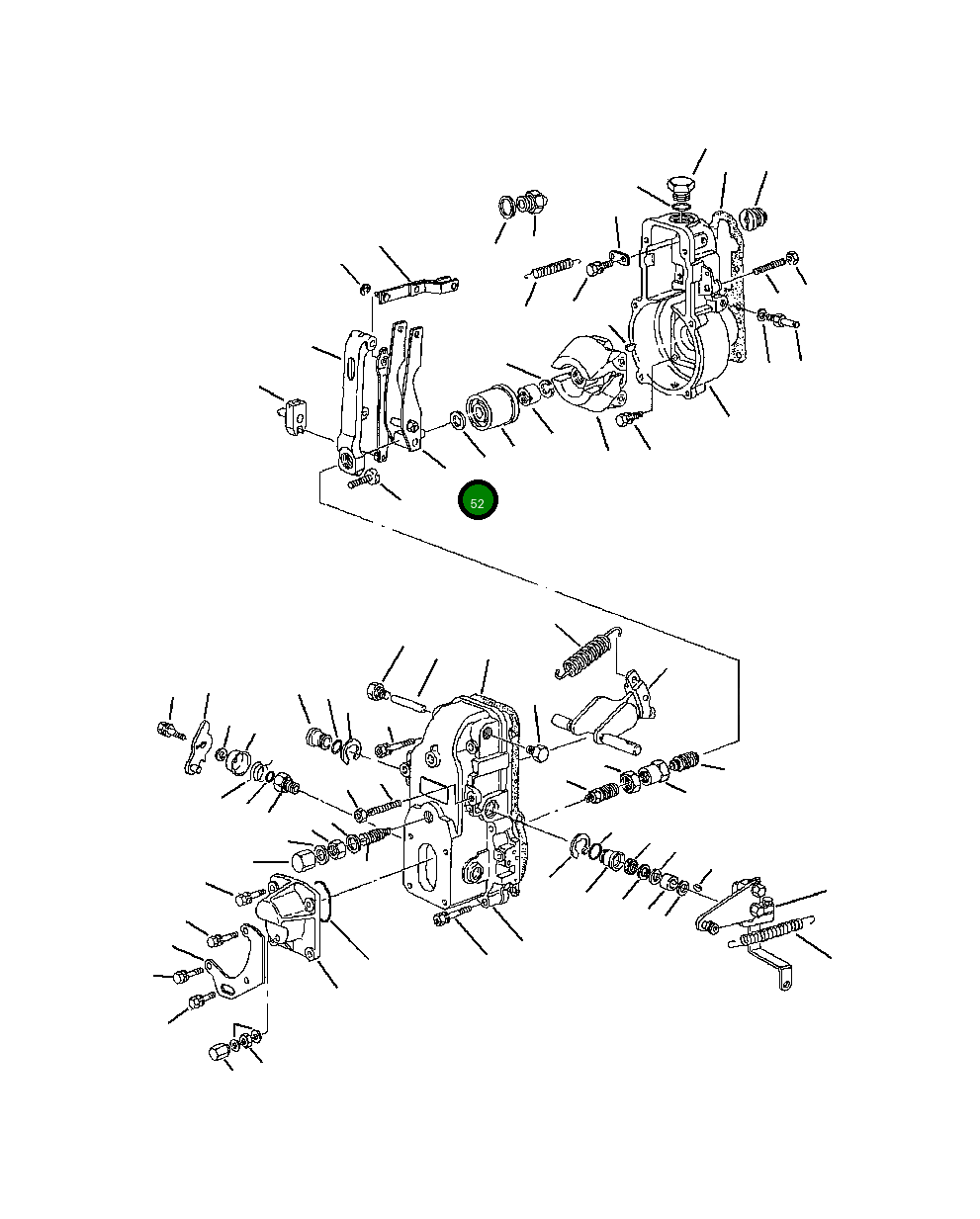 52