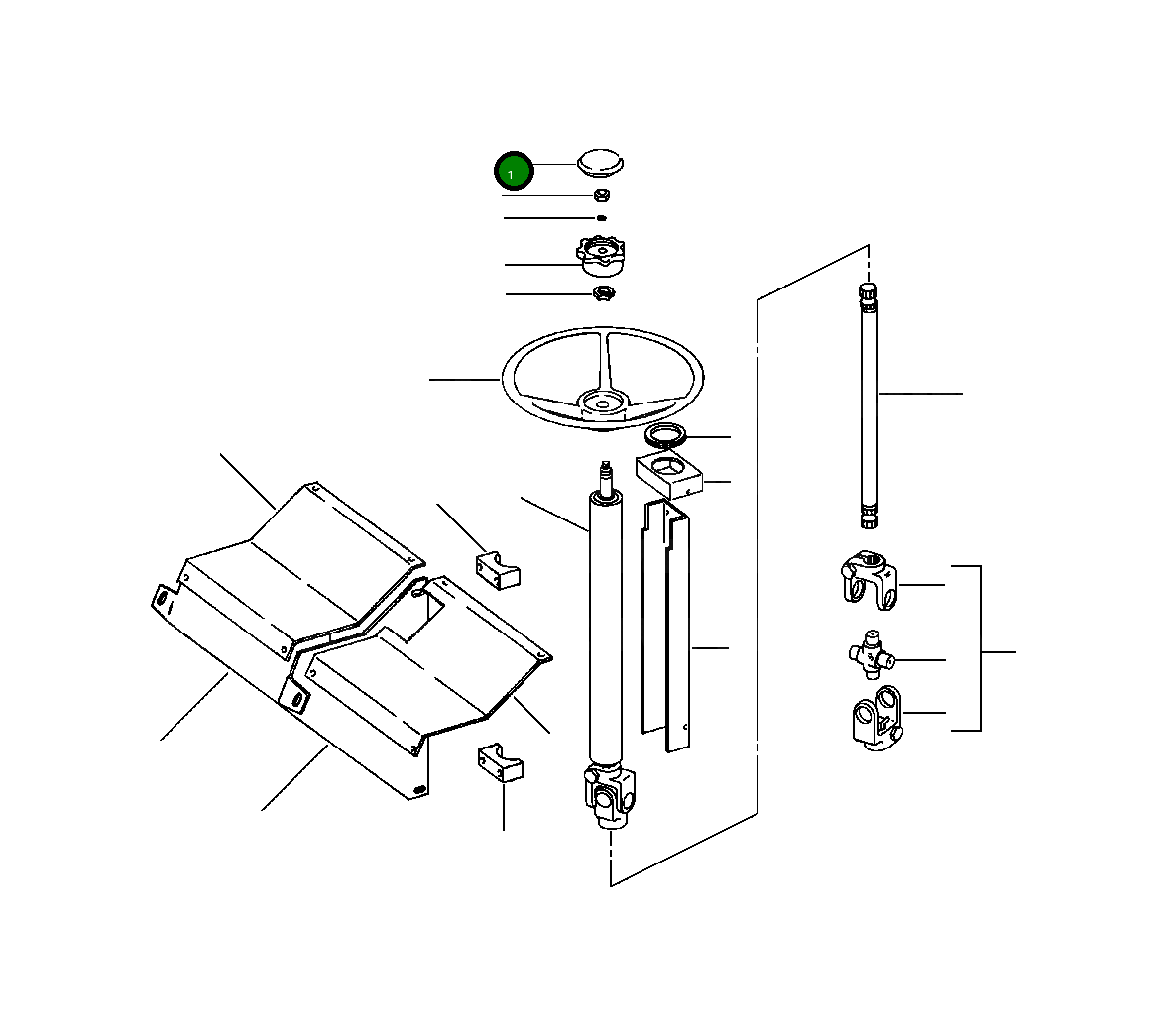 1