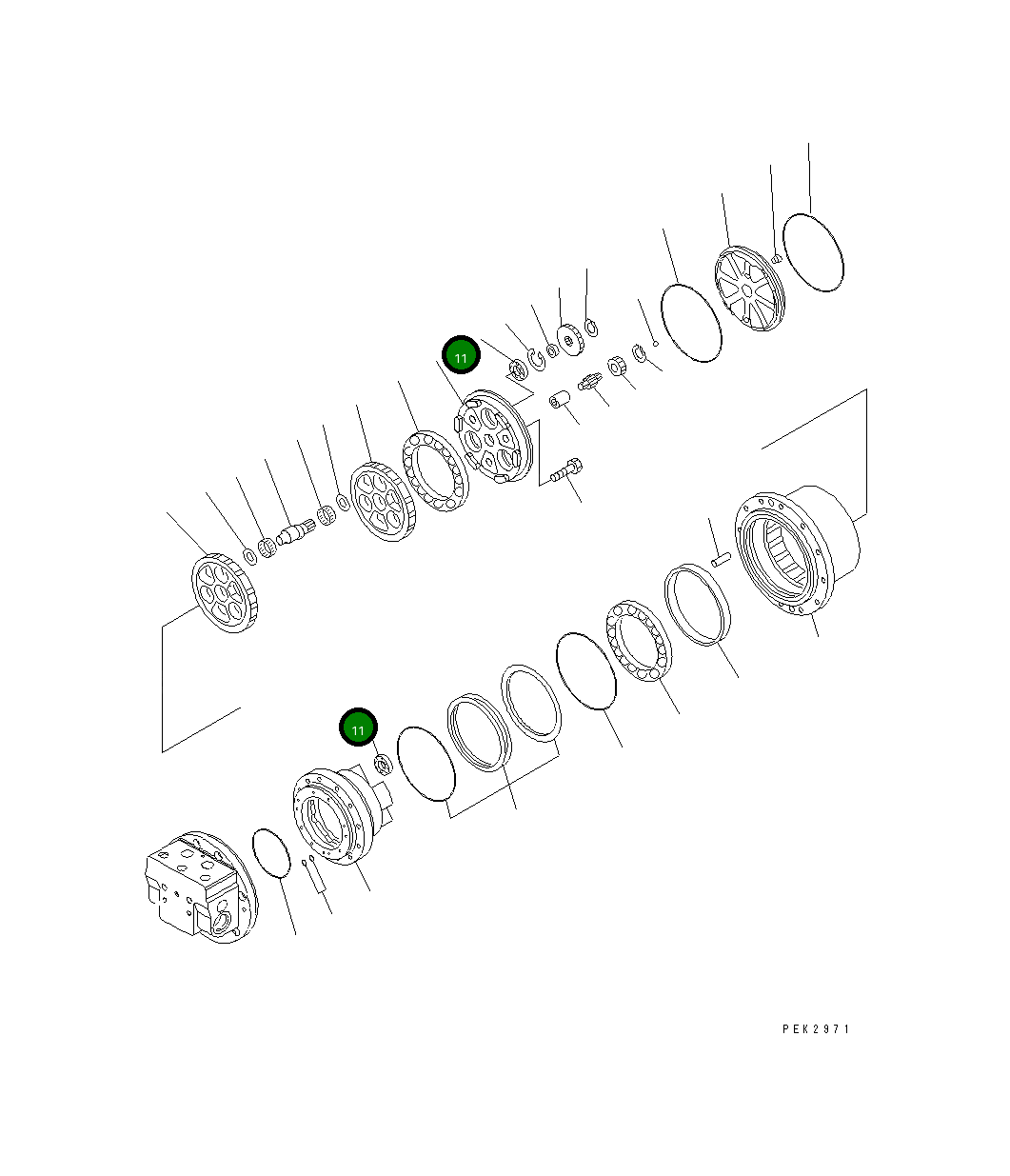 11

11

PEK2971