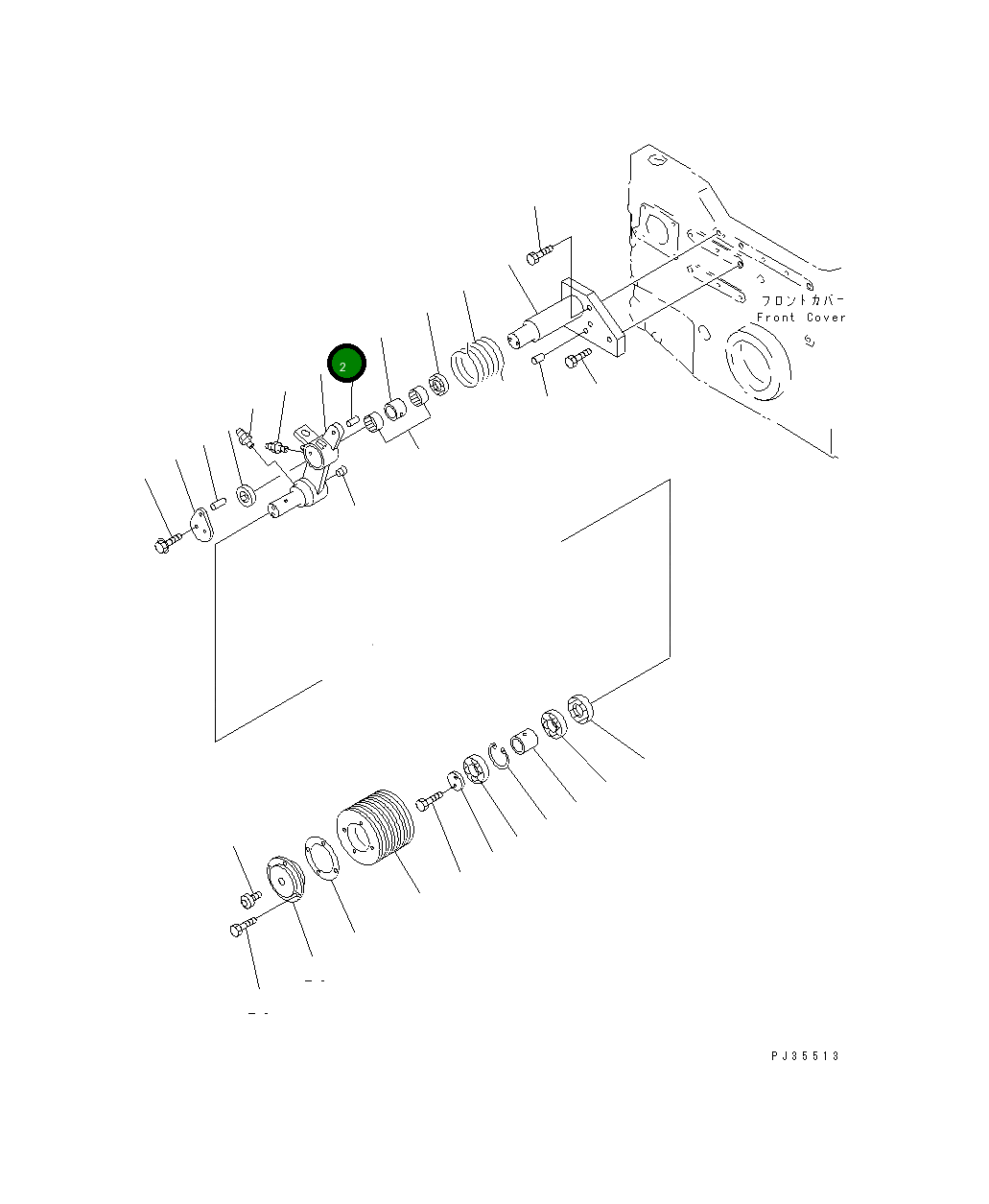 フロントカバー
Front Cover

2

PJ35513