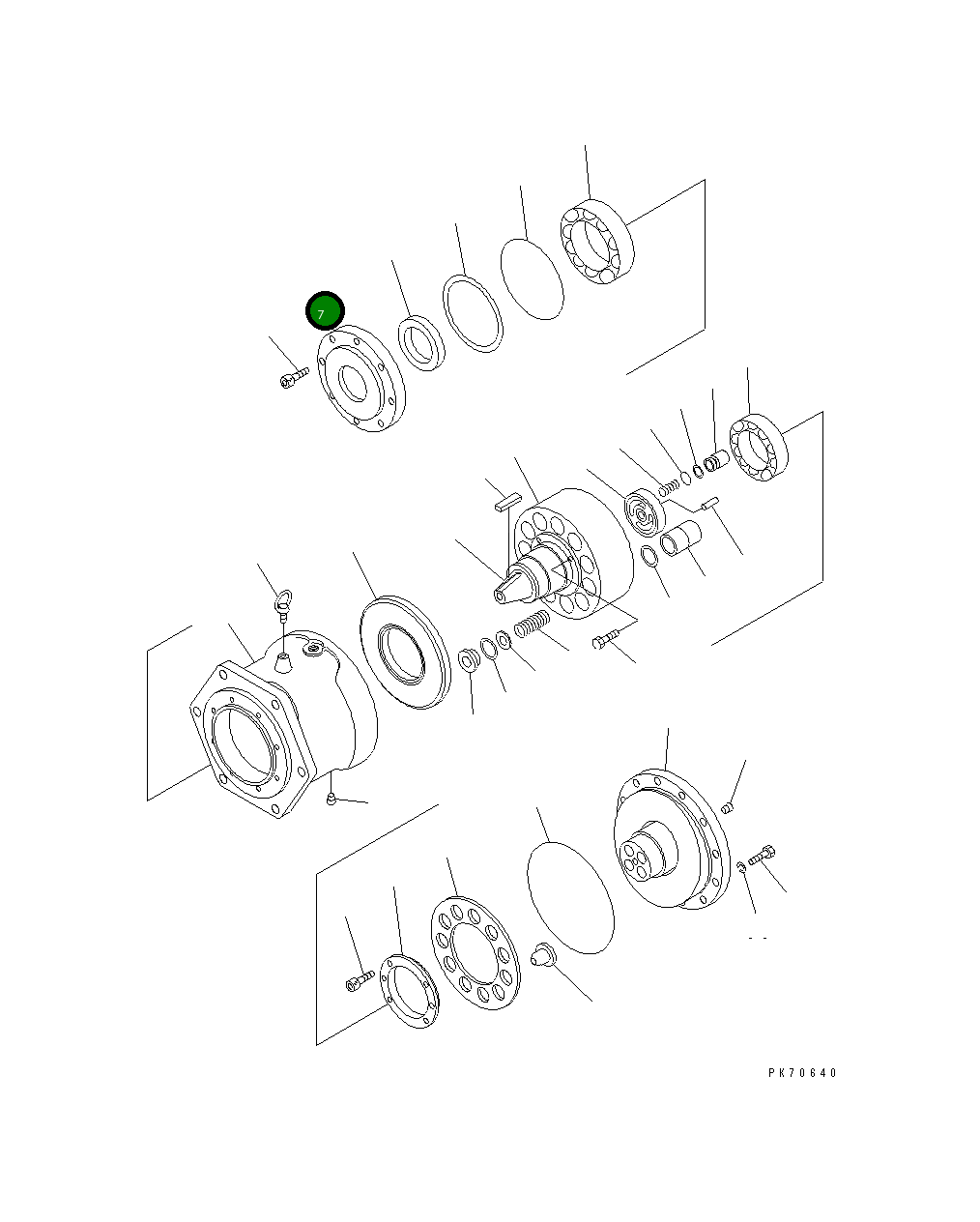 7

PK70640