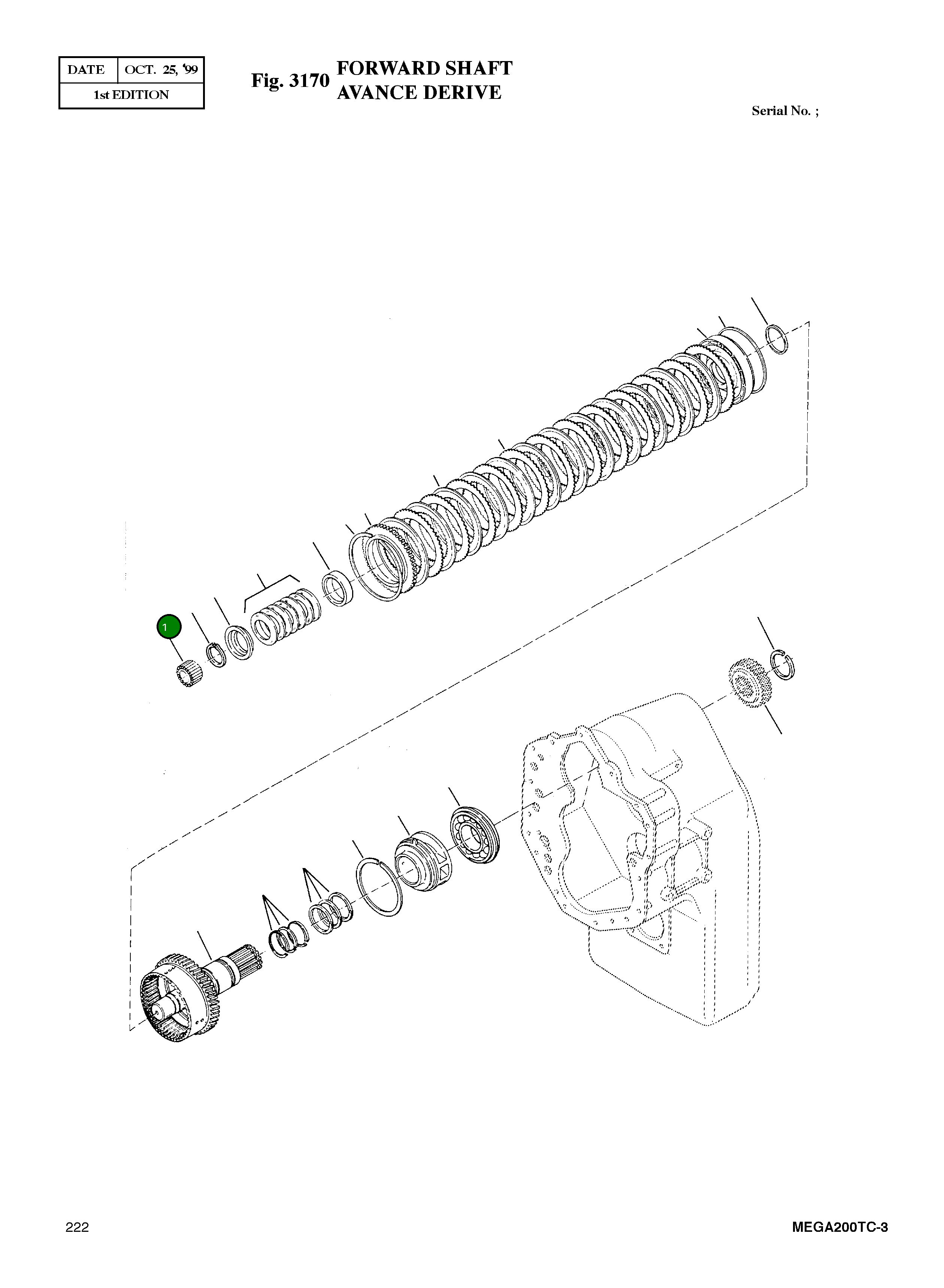 | DATE | OCT. 25, '99 |
|---|---|
| 1st EDITION | |

Fig. 3170 FORWARD SHAFT AVANCE DERIVE

Serial No. ;

1

222

MEGA200TC-3