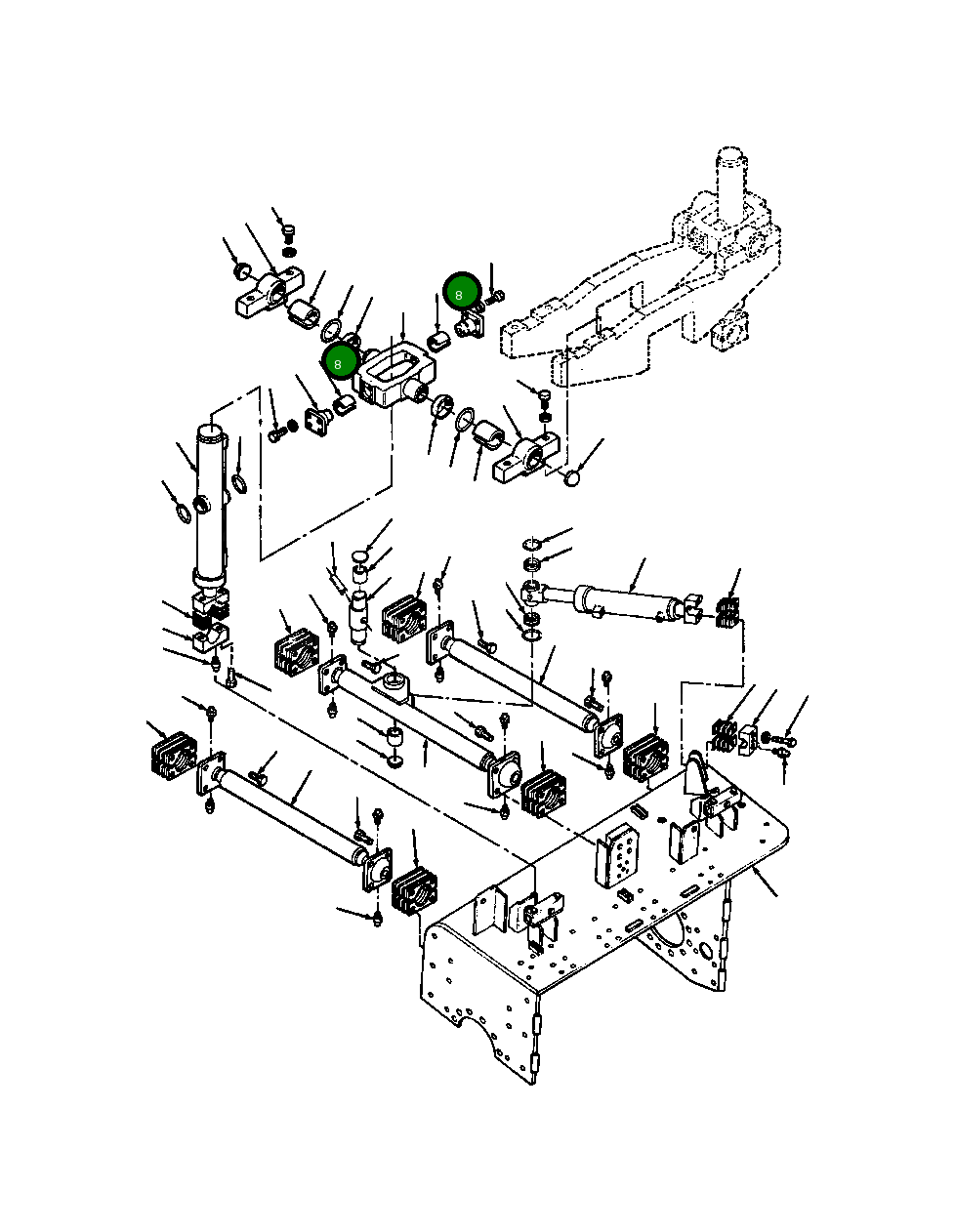 8

8