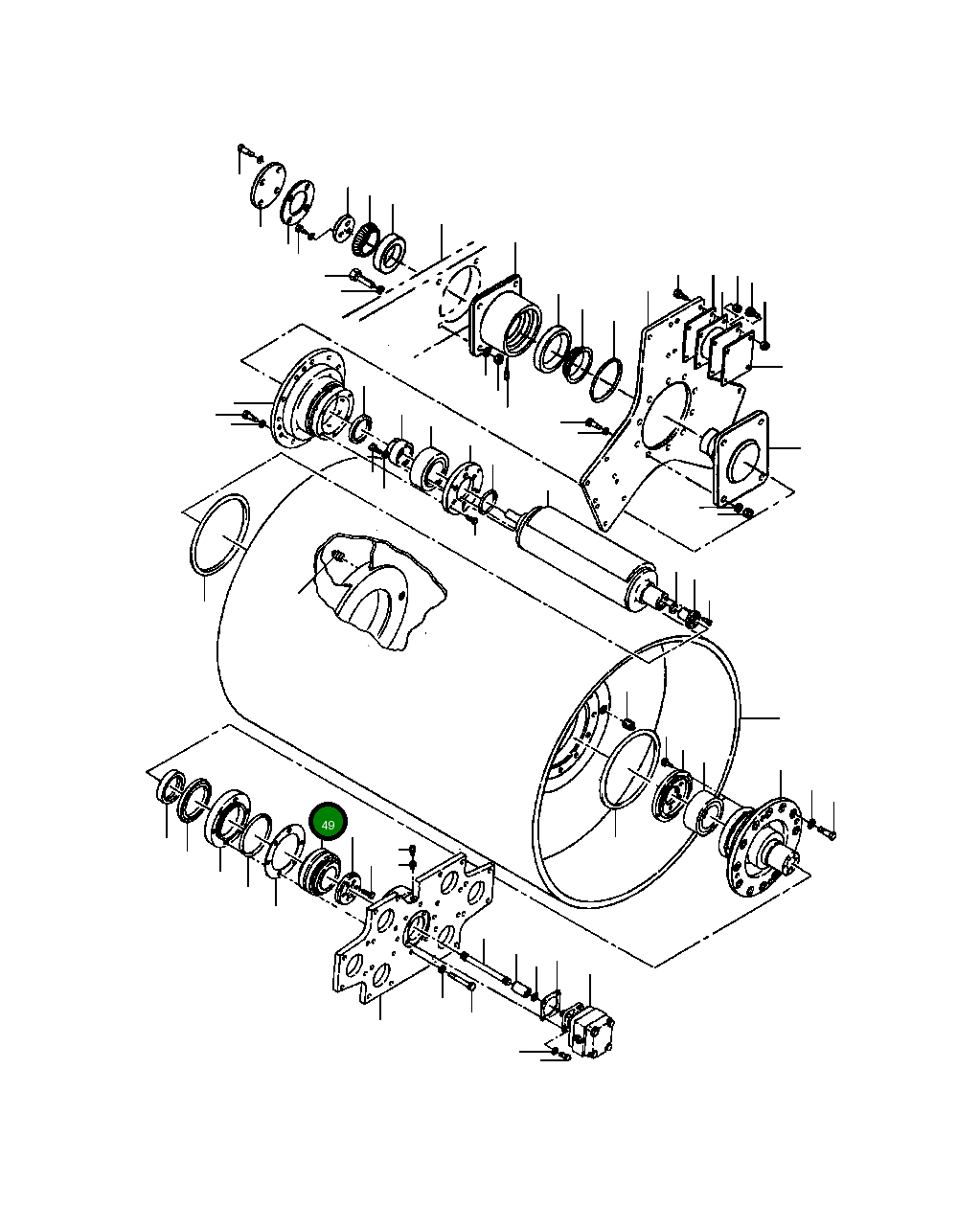 49