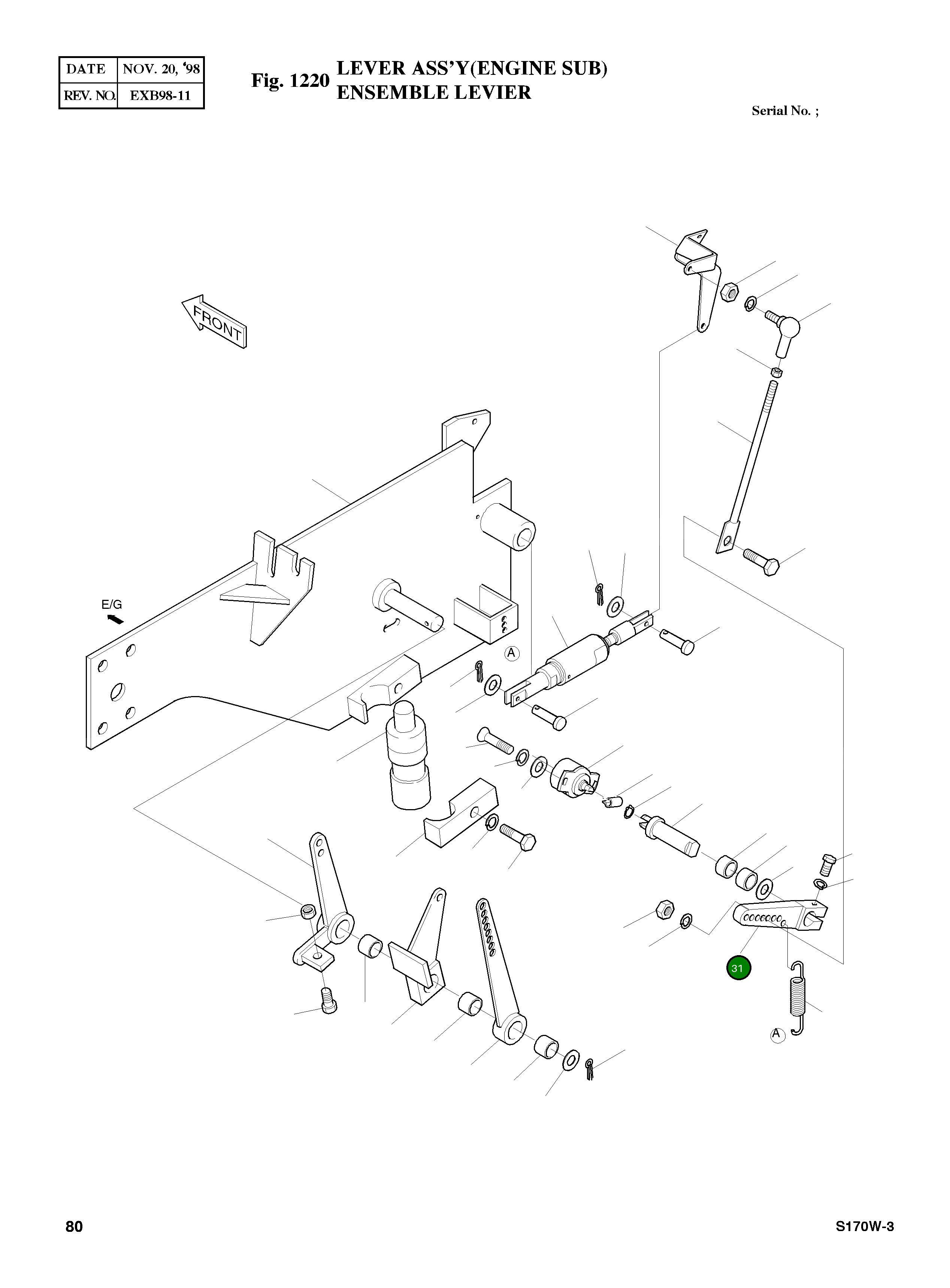 | DATE | NOV. 20, '98 |
|---|---|
| REV. NO. | EXB98-11 |

Fig. 1220 LEVER ASS'Y(ENGINE SUB)
ENSEMBLE LEVIER

Serial No. ;

FRONT

E/G

A

31

A

80

S170W-3