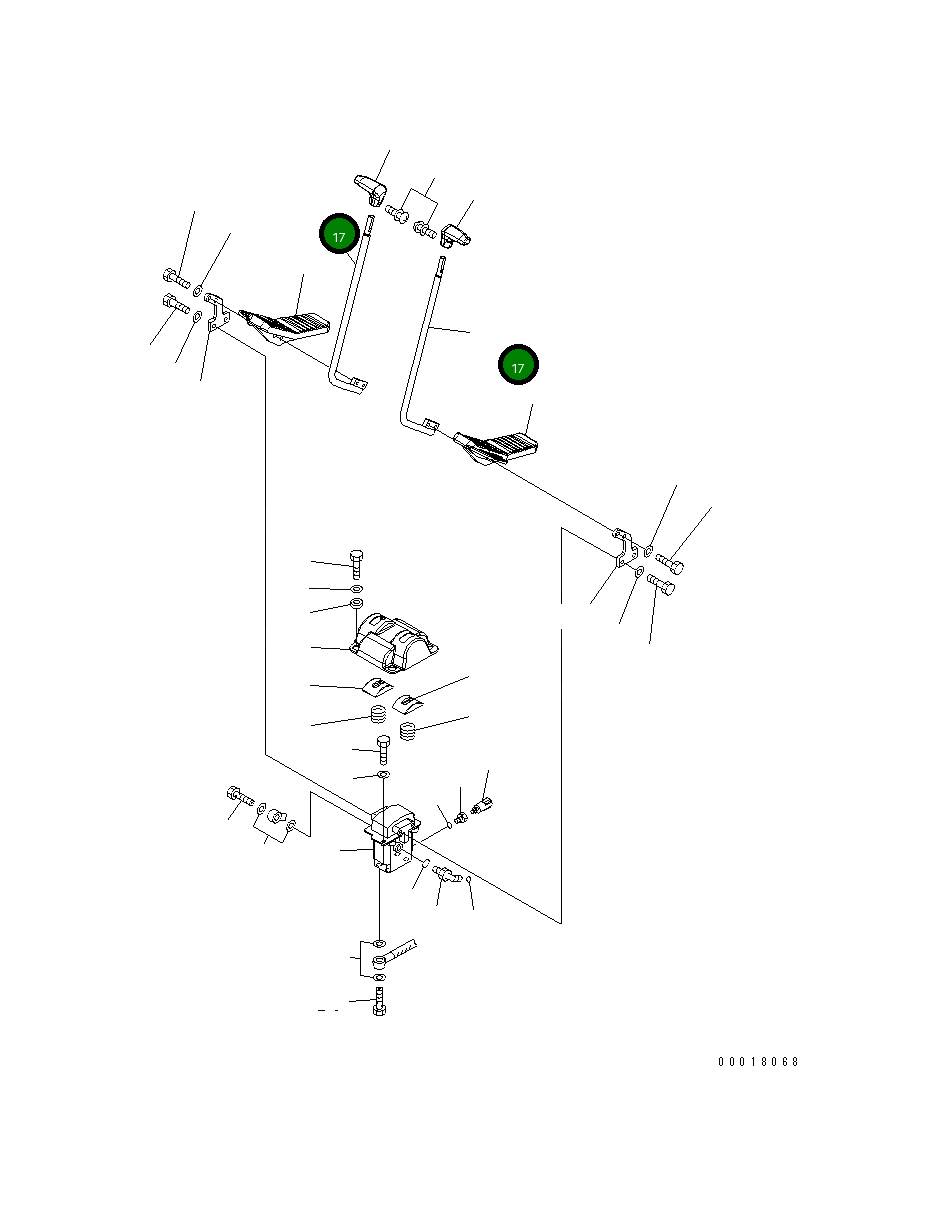 17

17

00018068