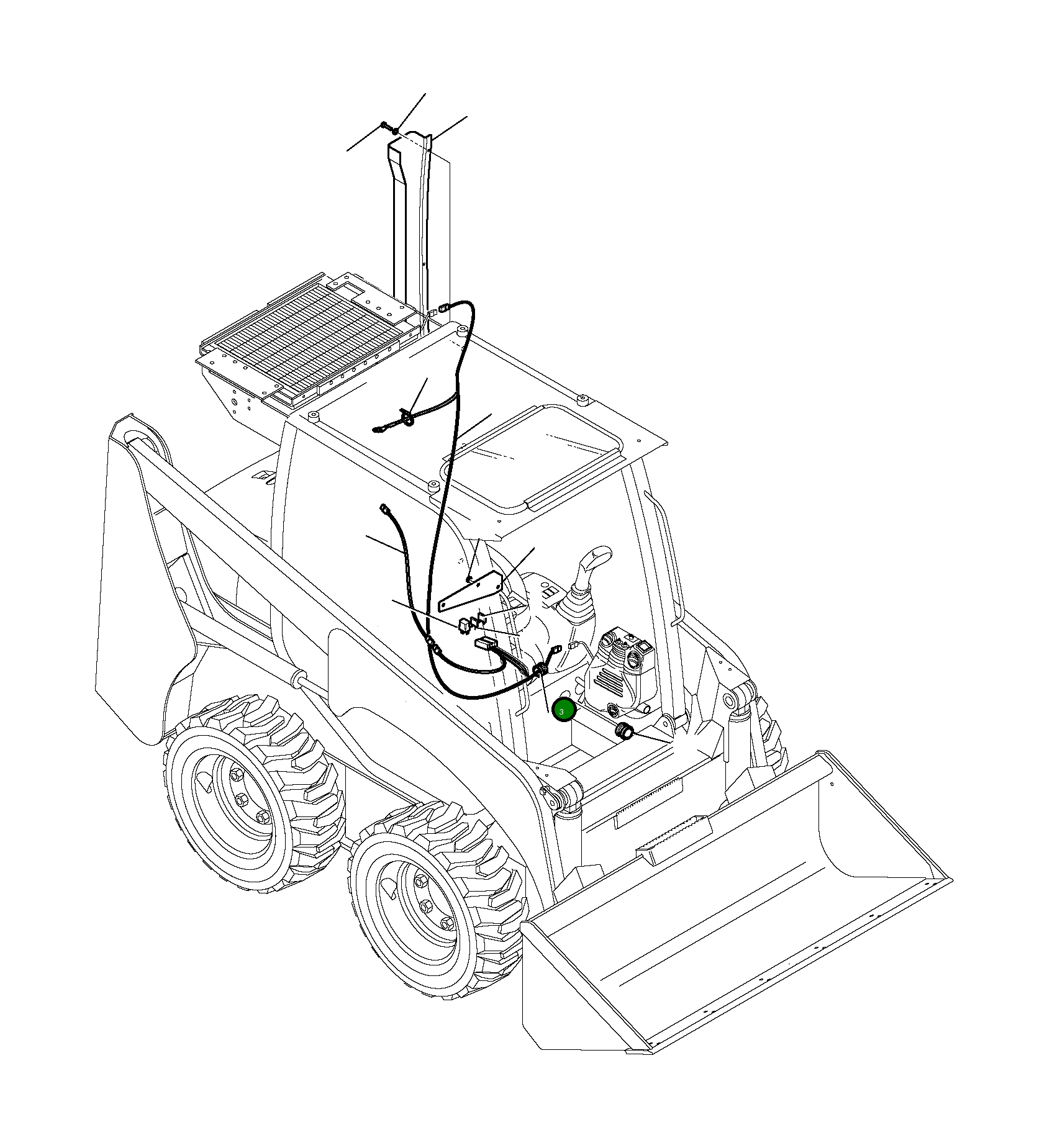 3