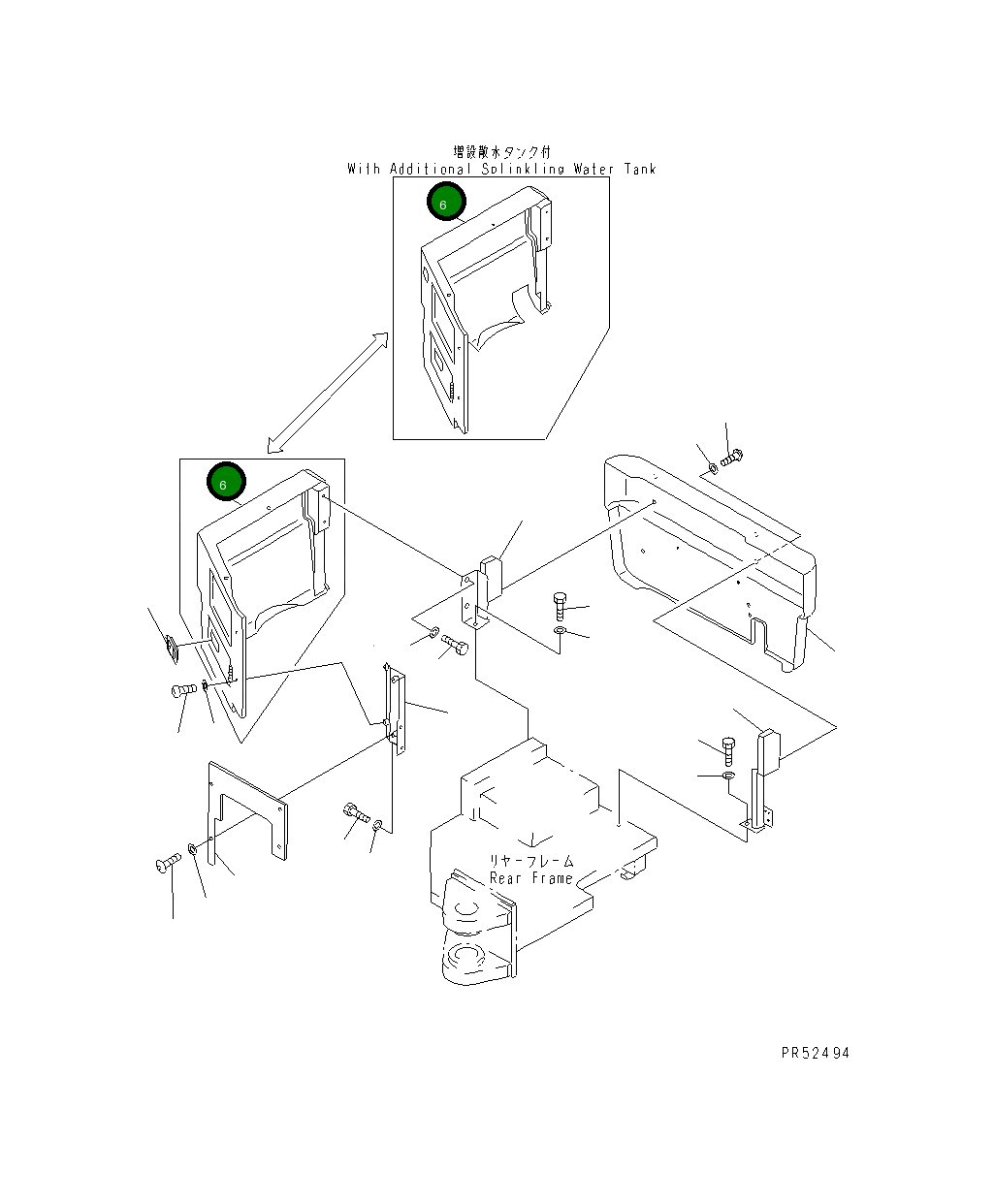 増設散水タンク付
With Additional Splinkling Water Tank

6

6

リヤーフレーム
Rear Frame

PR52494