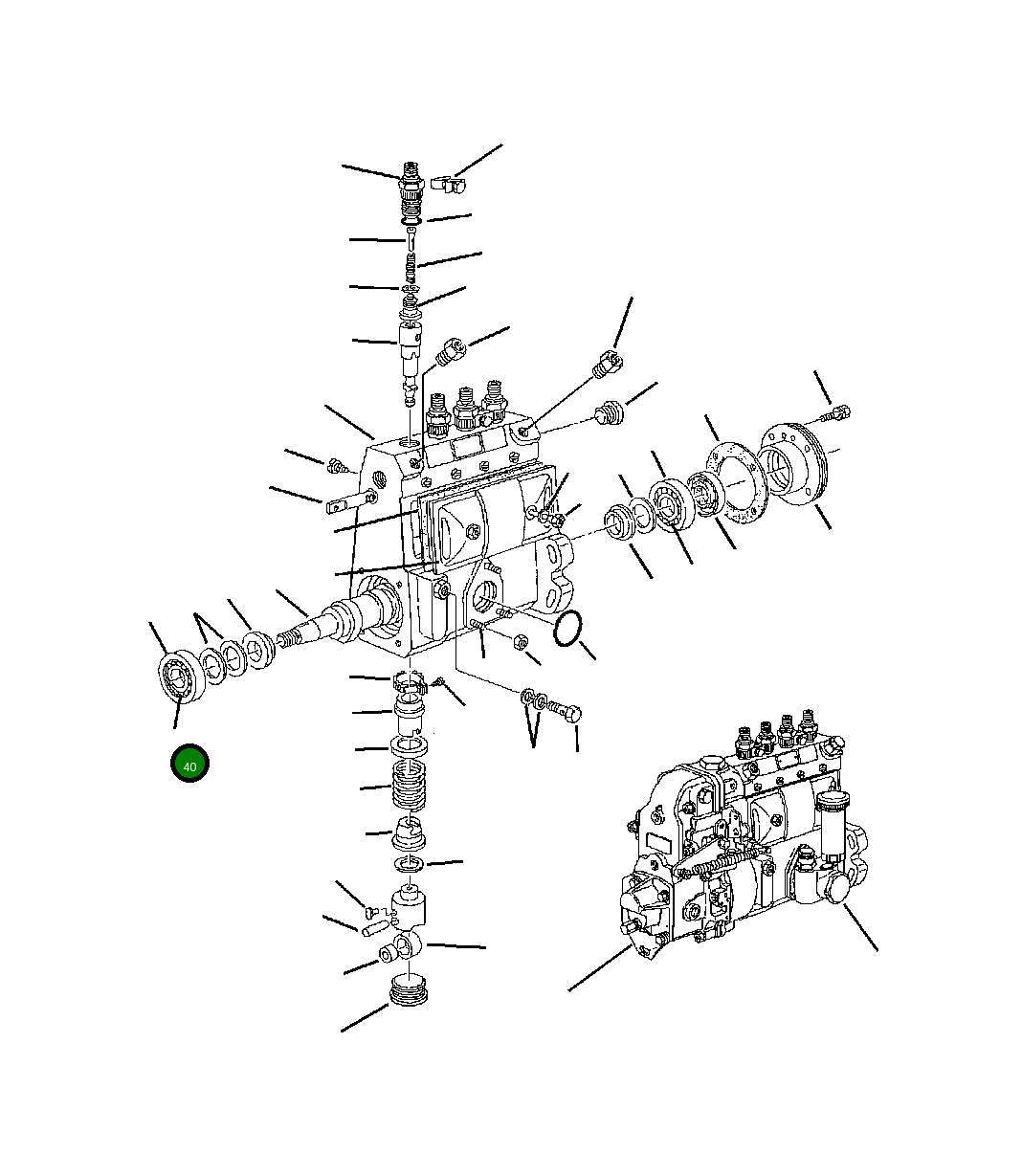 40