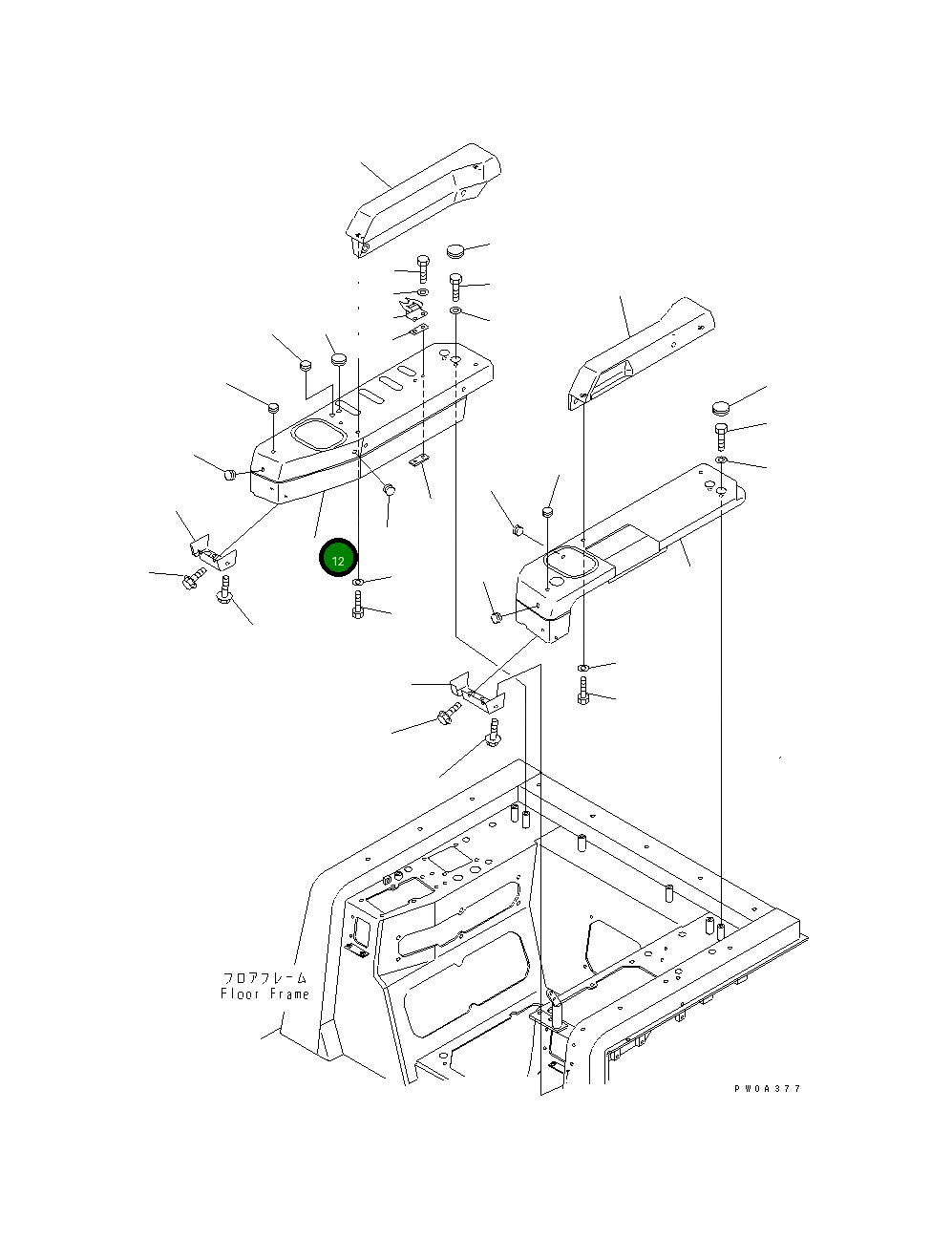 12

フロアフレーム
Floor Frame

PW0A377