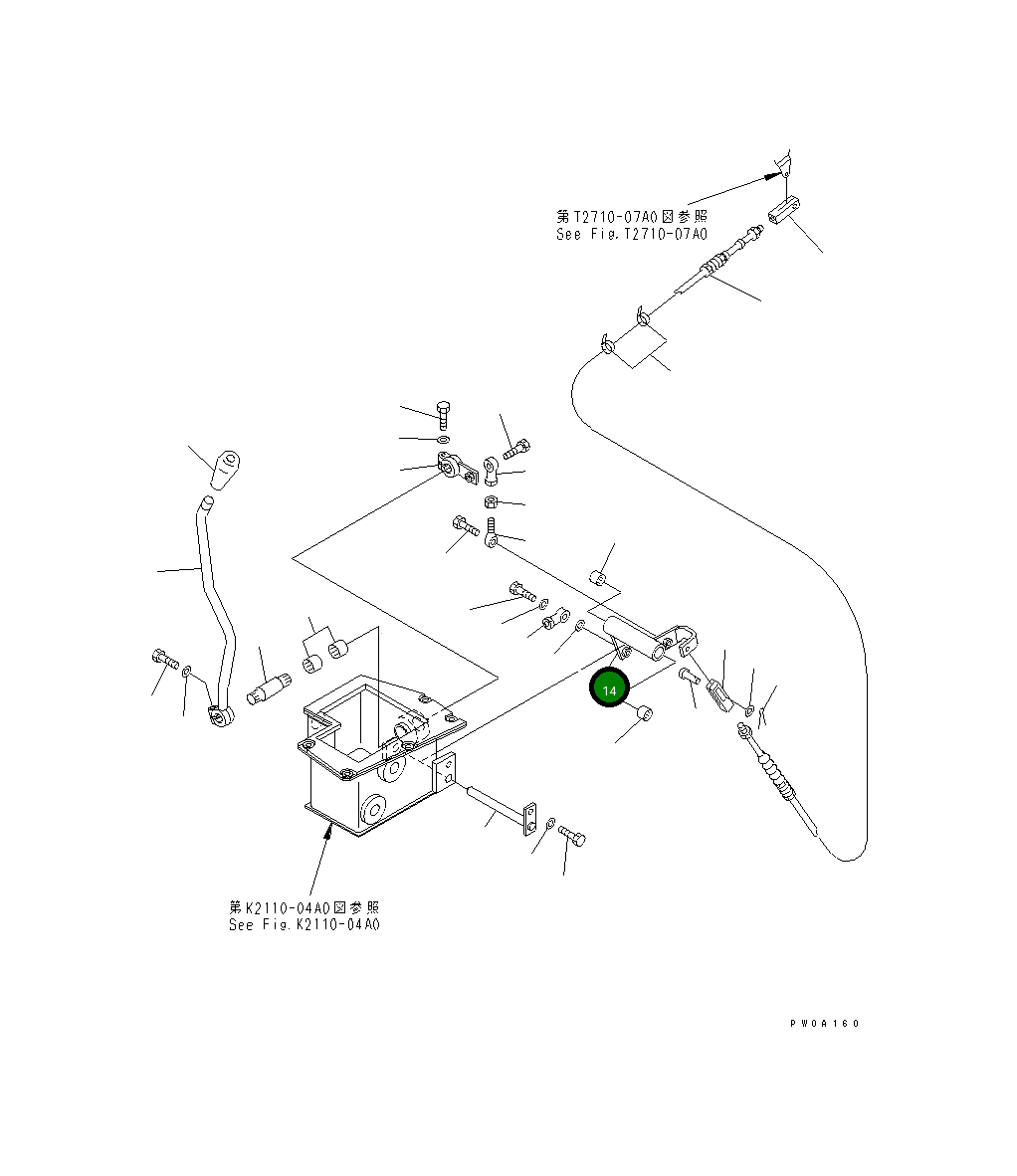 第T2710-07A0図参照
See Fig.T2710-07A0

14

第K2110-04A0図参照
See Fig.K2110-04A0

PW0A160