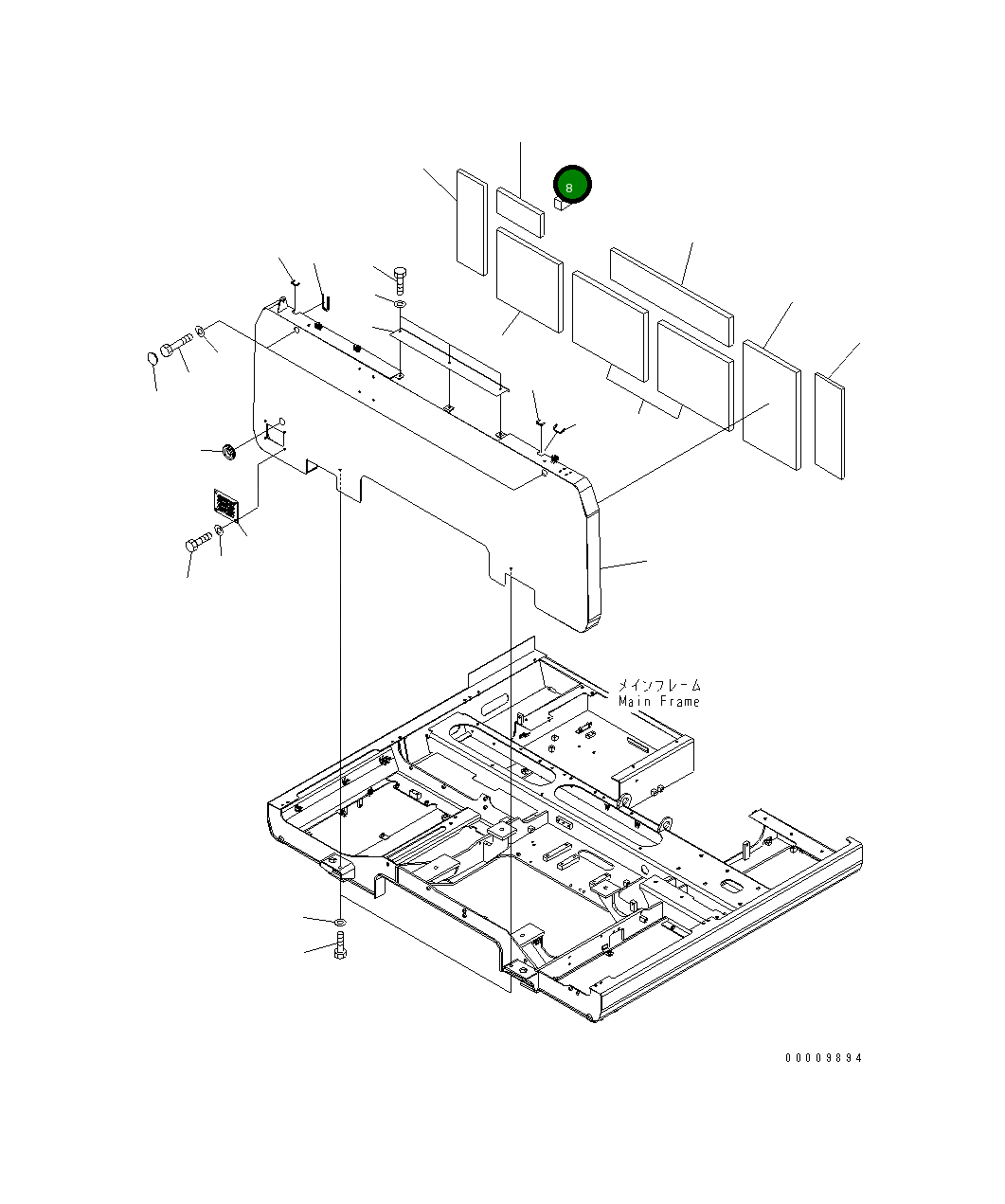 8

メインフレーム
Main Frame

00009894