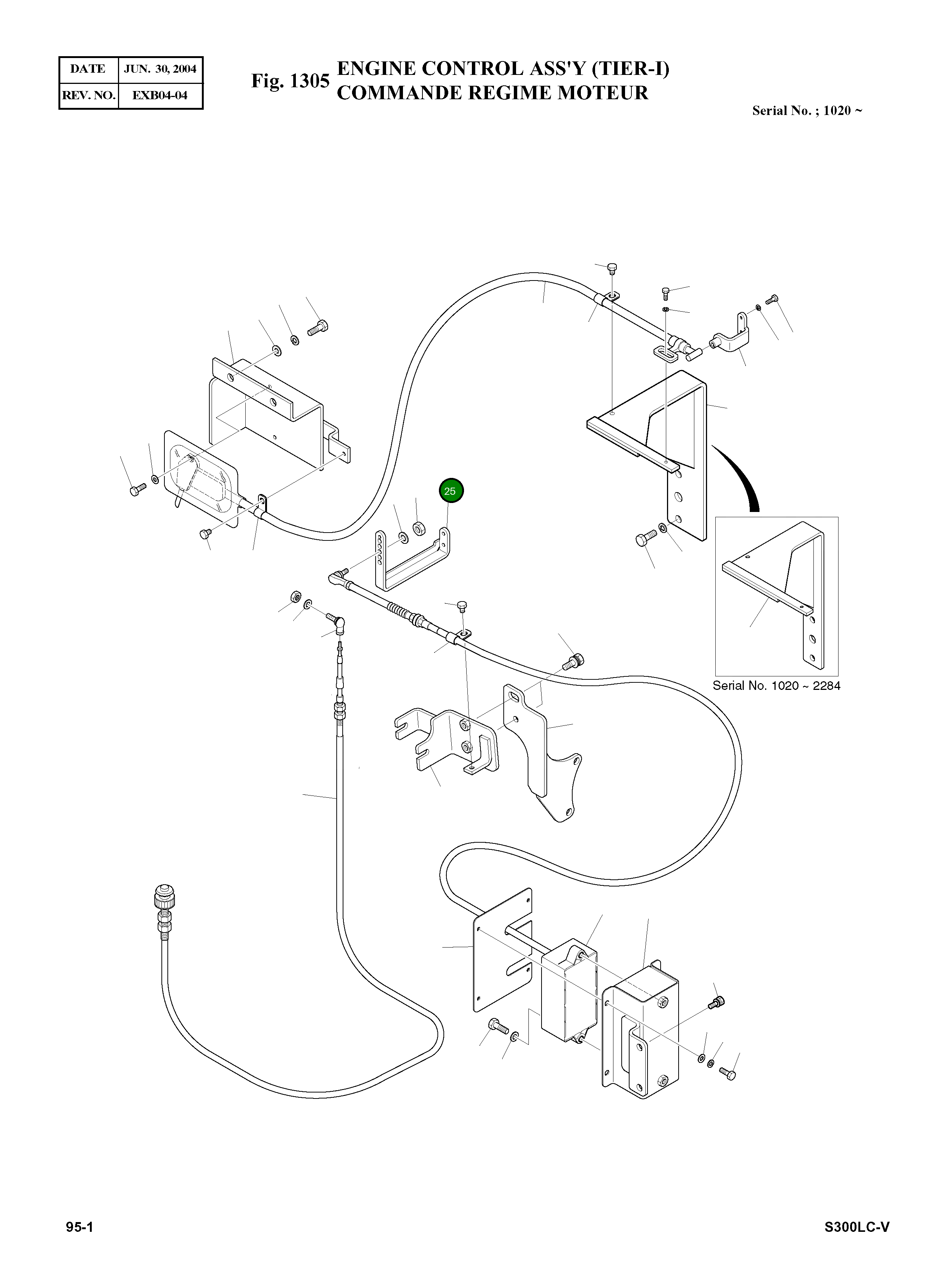 | DATE | JUN. 30, 2004 |
|---|---|
| REV. NO. | EXB04-04 |

Fig. 1305 ENGINE CONTROL ASS'Y (TIER-I)
COMMANDE REGIME MOTEUR

Serial No. ; 1020 ~

25

Serial No. 1020 ~ 2284

95-1

S300LC-V