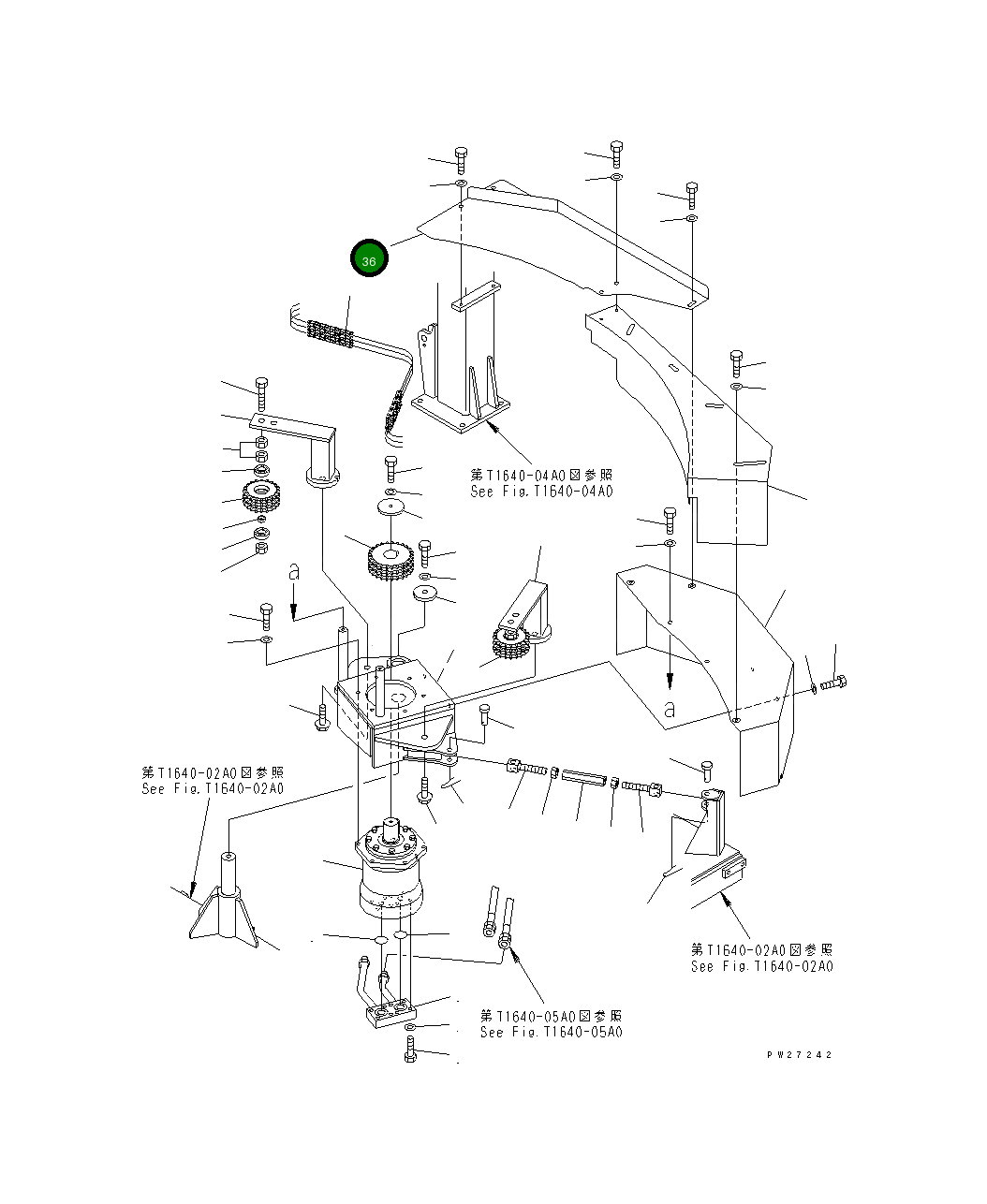 36

第T1640-04A0図参照
See Fig.T1640-04A0

a

a

第T1640-02A0図参照
See Fig.T1640-02A0

第T1640-02A0図参照
See Fig.T1640-02A0

第T1640-05A0図参照
See Fig.T1640-05A0

PW27242