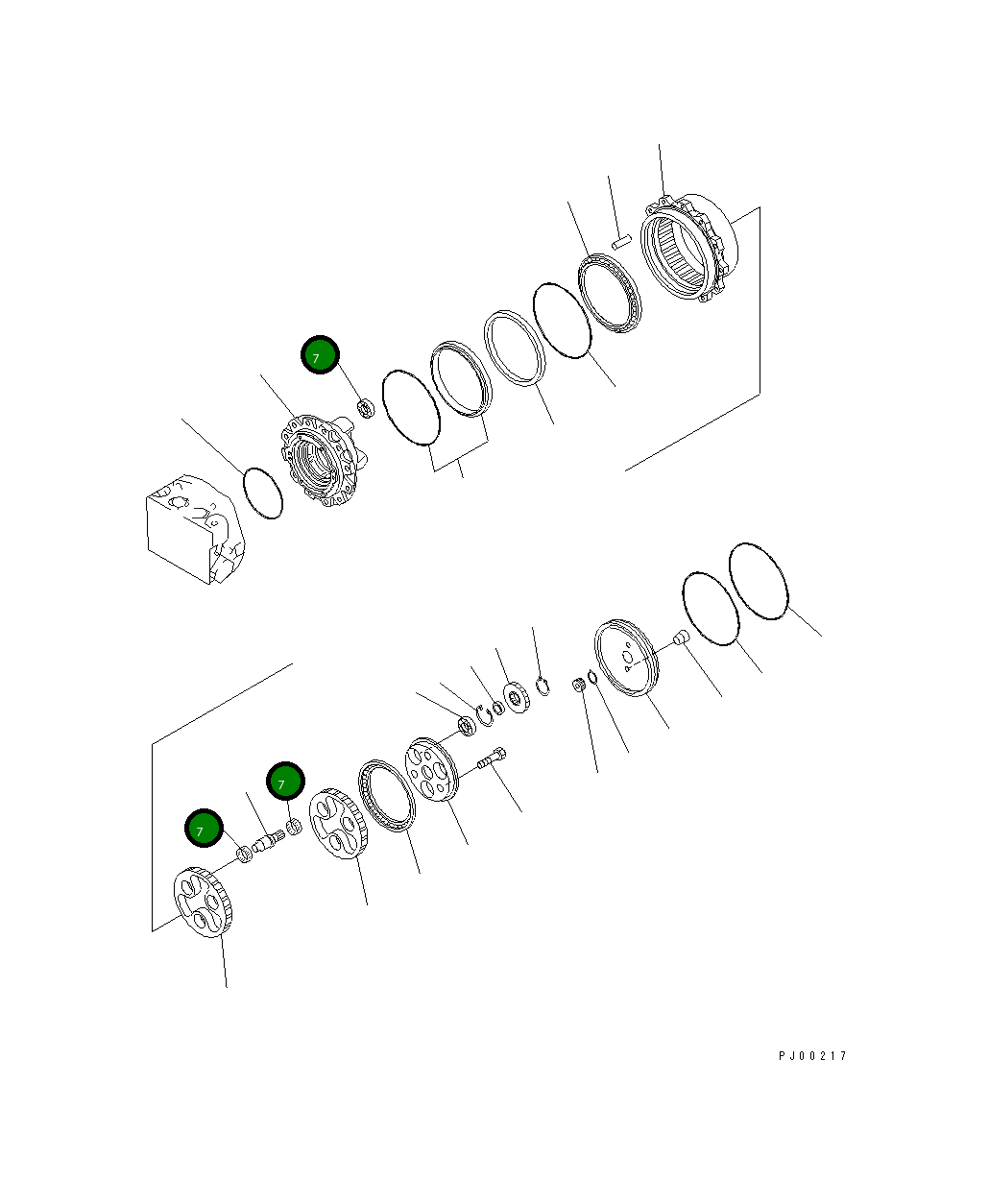 7

7

7

PJ00217