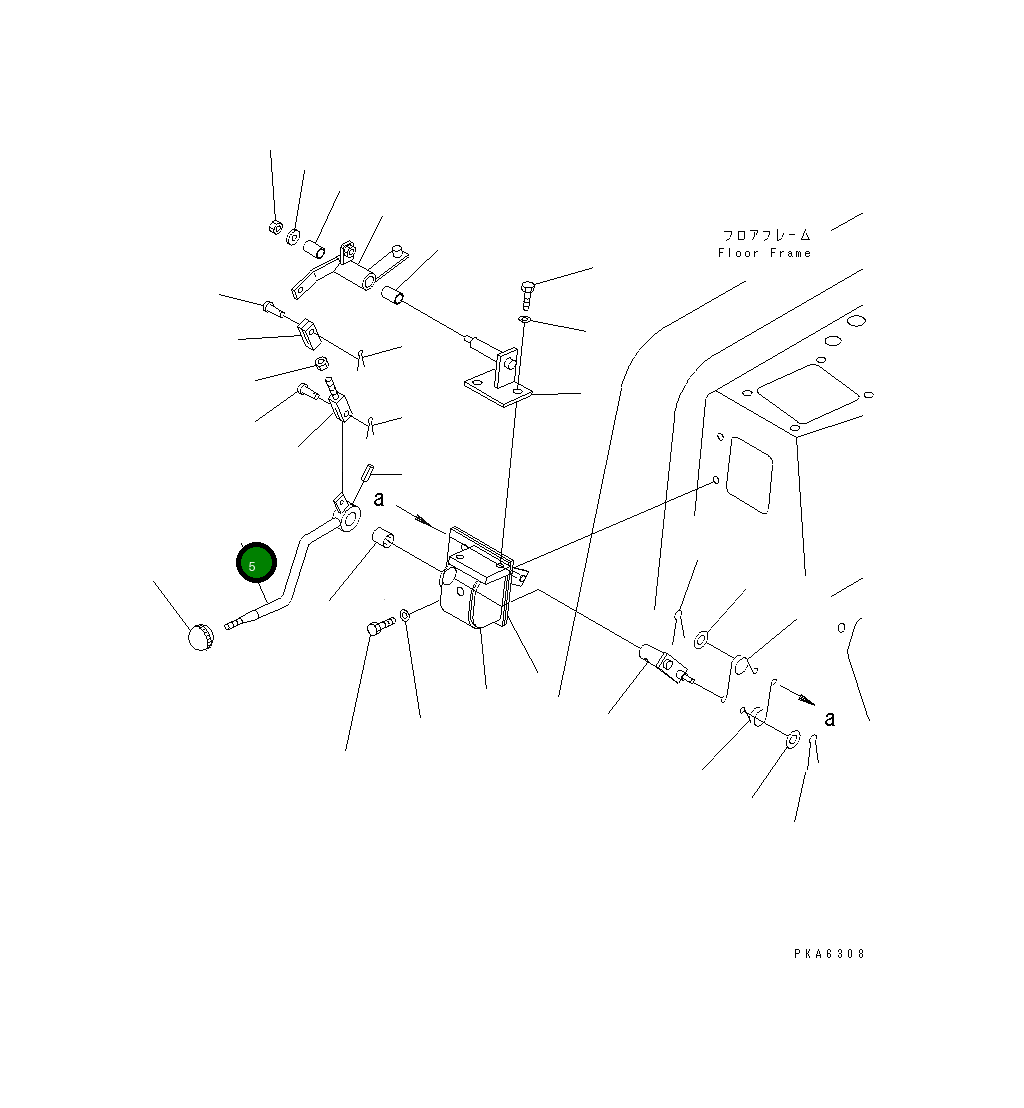 フロアフレーム
Floor Frame

a

5

a

PKA6308