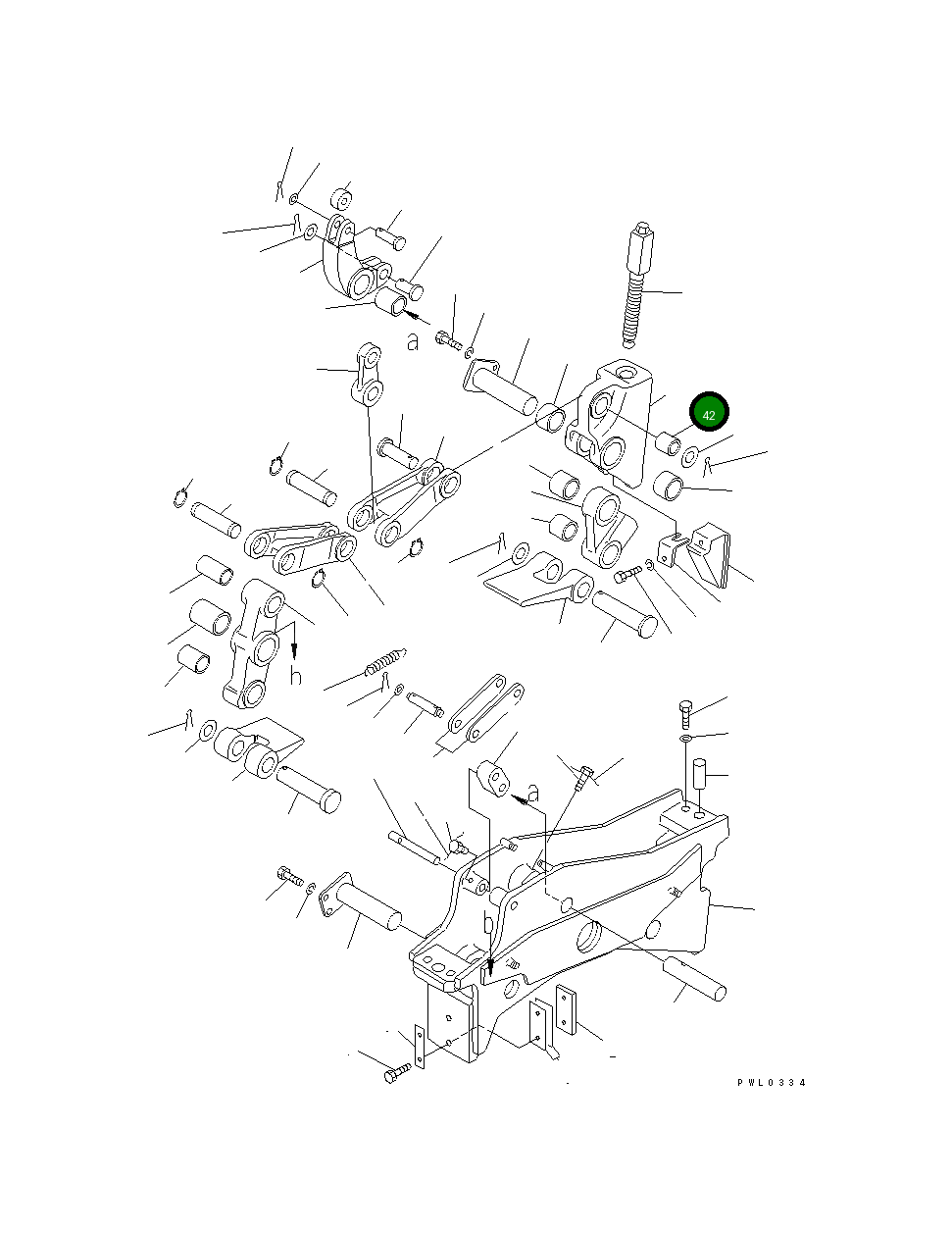 a
42
h
a
b
PWL0334