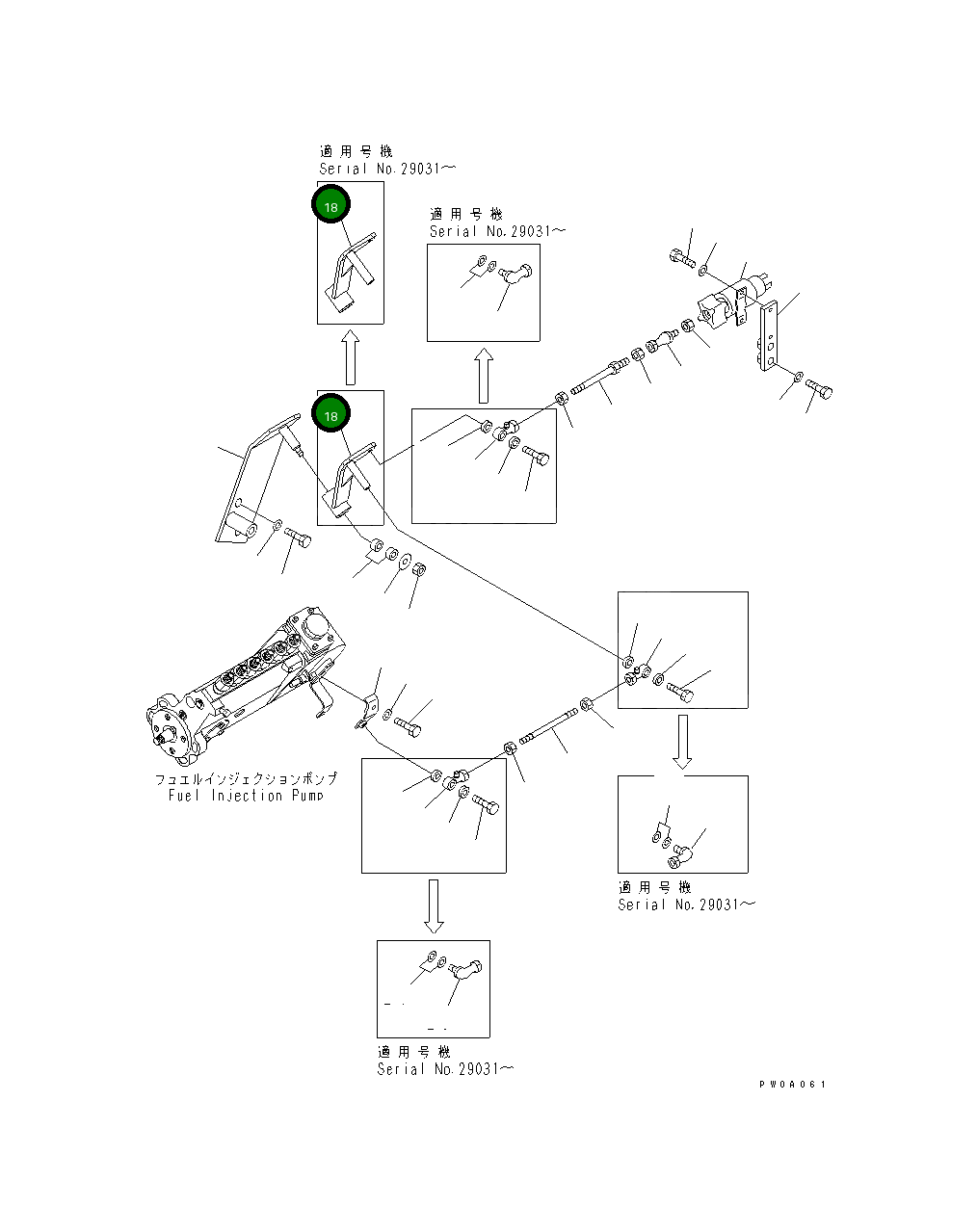 適用号機
Serial No.29031～

18

適用号機
Serial No.29031～

18

フュエルインジェクションポンプ
Fuel Injection Pump

適用号機
Serial No.29031～

適用号機
Serial No.29031～

PW0A061