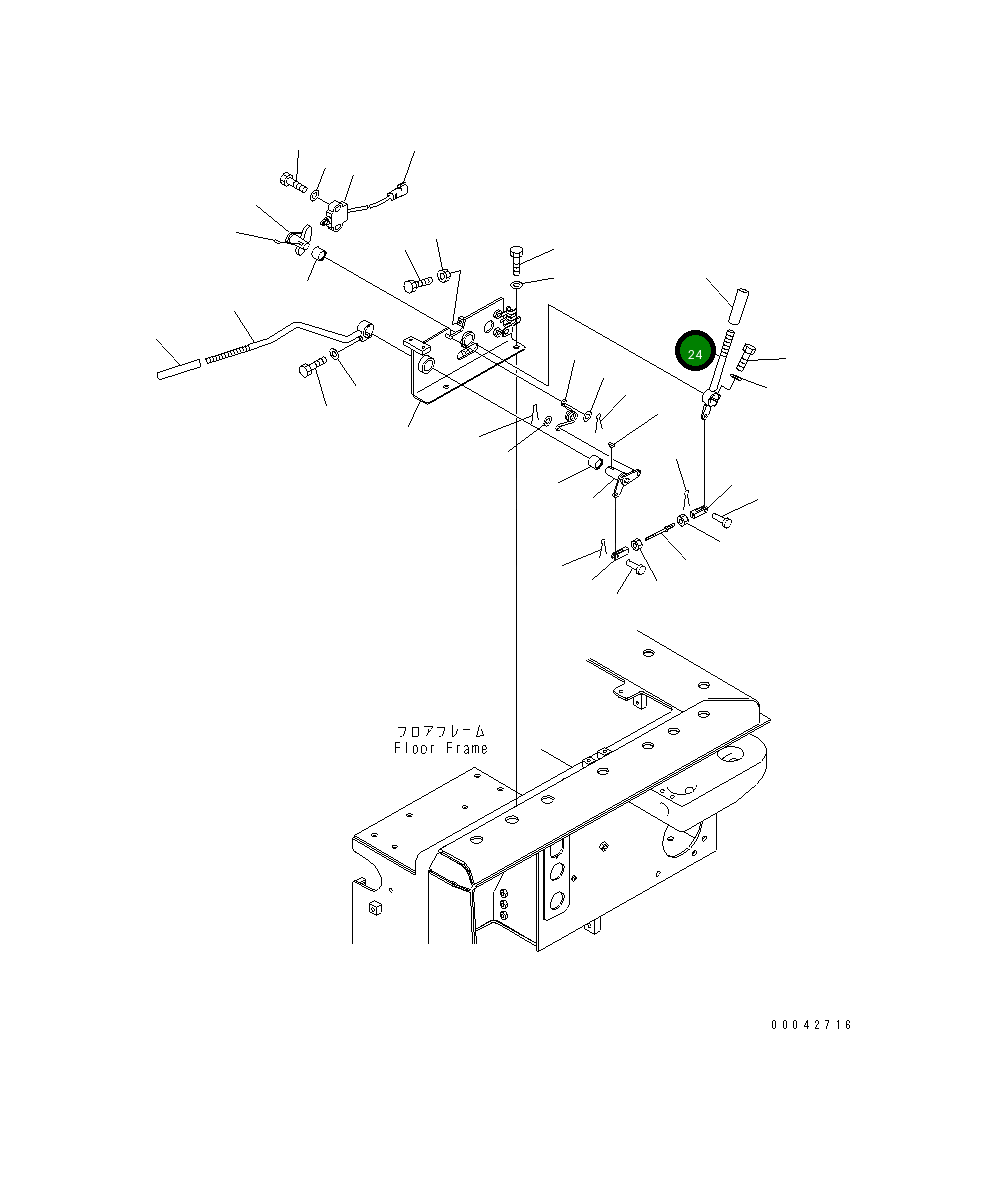 24

フロアフレーム
Floor Frame

00042716