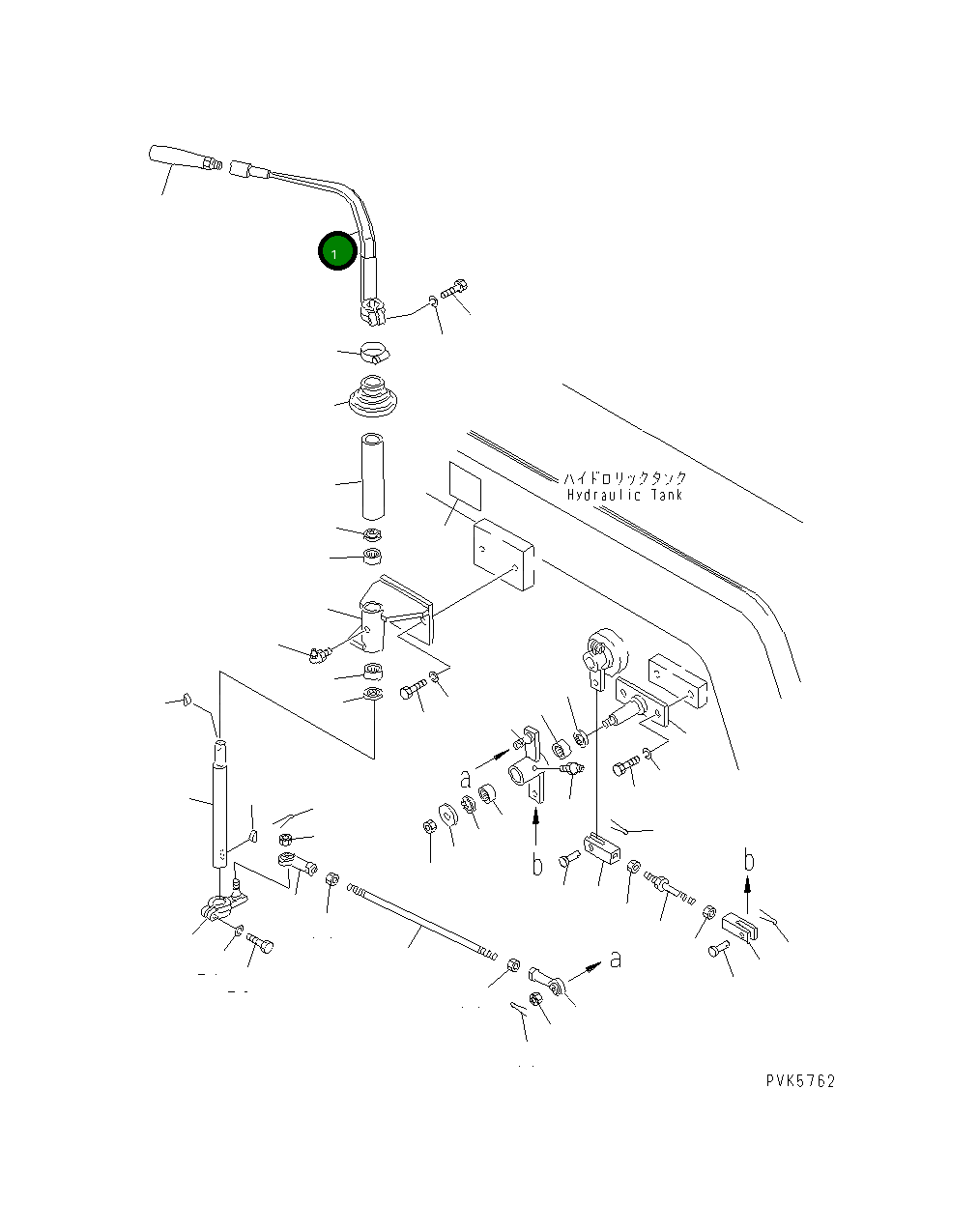 1

ハイドロリックタンク
Hydraulic Tank

a

b

b

a

PVK5762