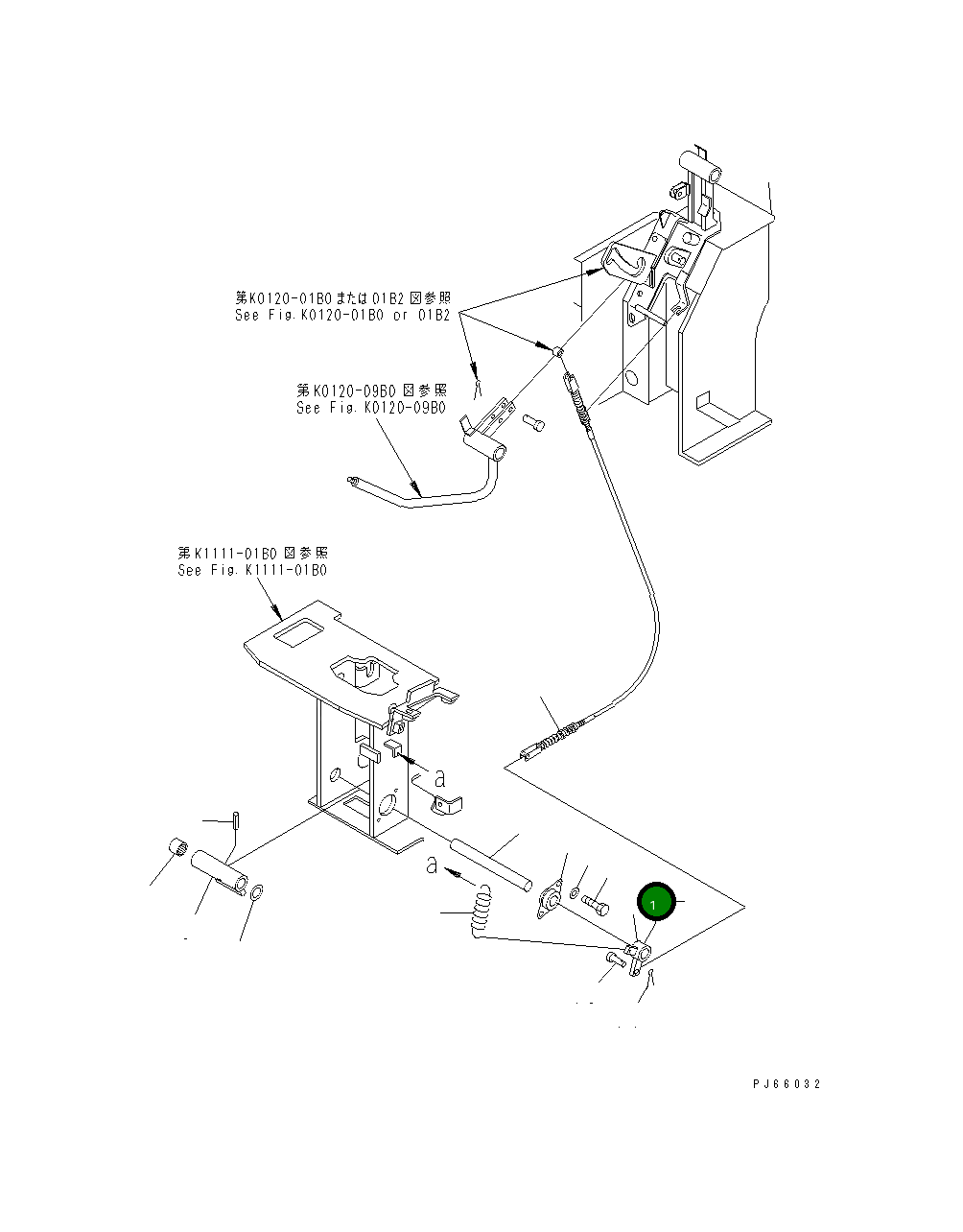 第K0120-01B0または01B2図参照
See Fig.K0120-01B0 or 01B2

第K0120-09B0図参照
See Fig.K0120-09B0

第K1111-01B0図参照
See Fig.K1111-01B0

a

a

1

PJ66032