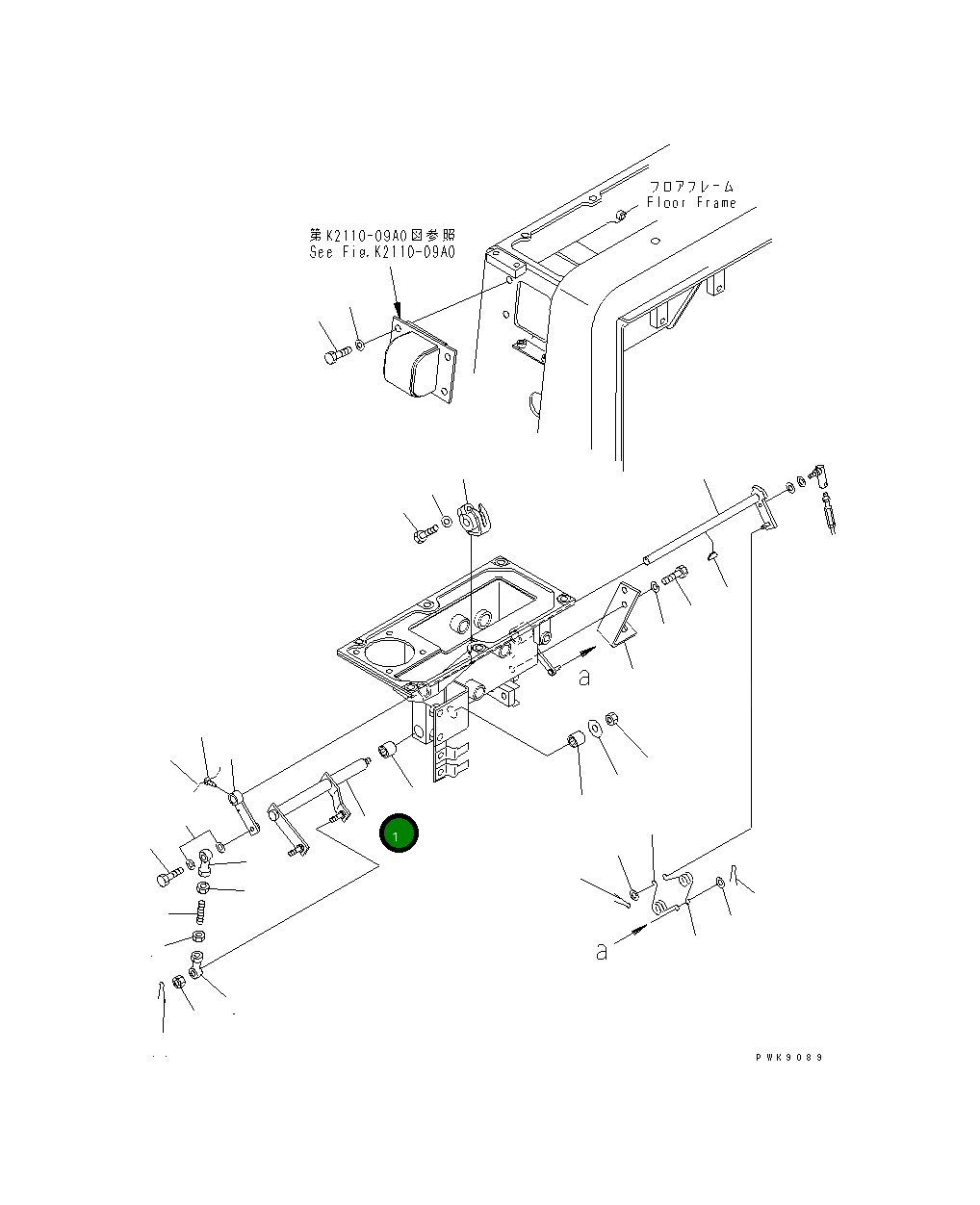 フロアフレーム
Floor Frame

第K2110-09A0図参照
See Fig.K2110-09A0

a

1

a

PWK9089