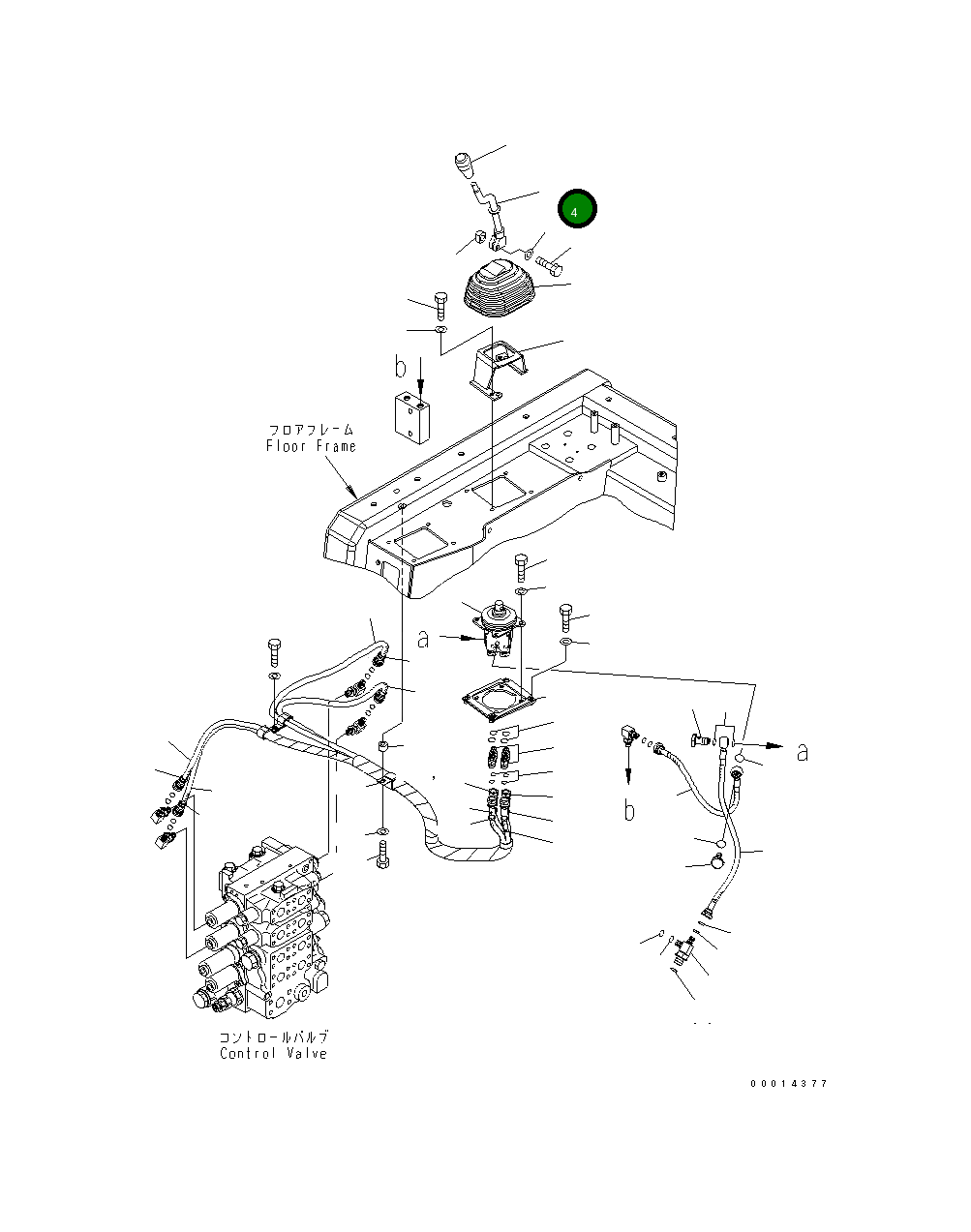 4

b

フロアフレーム
Floor Frame

a

a

b

コントロールバルブ
Control Valve

00014377