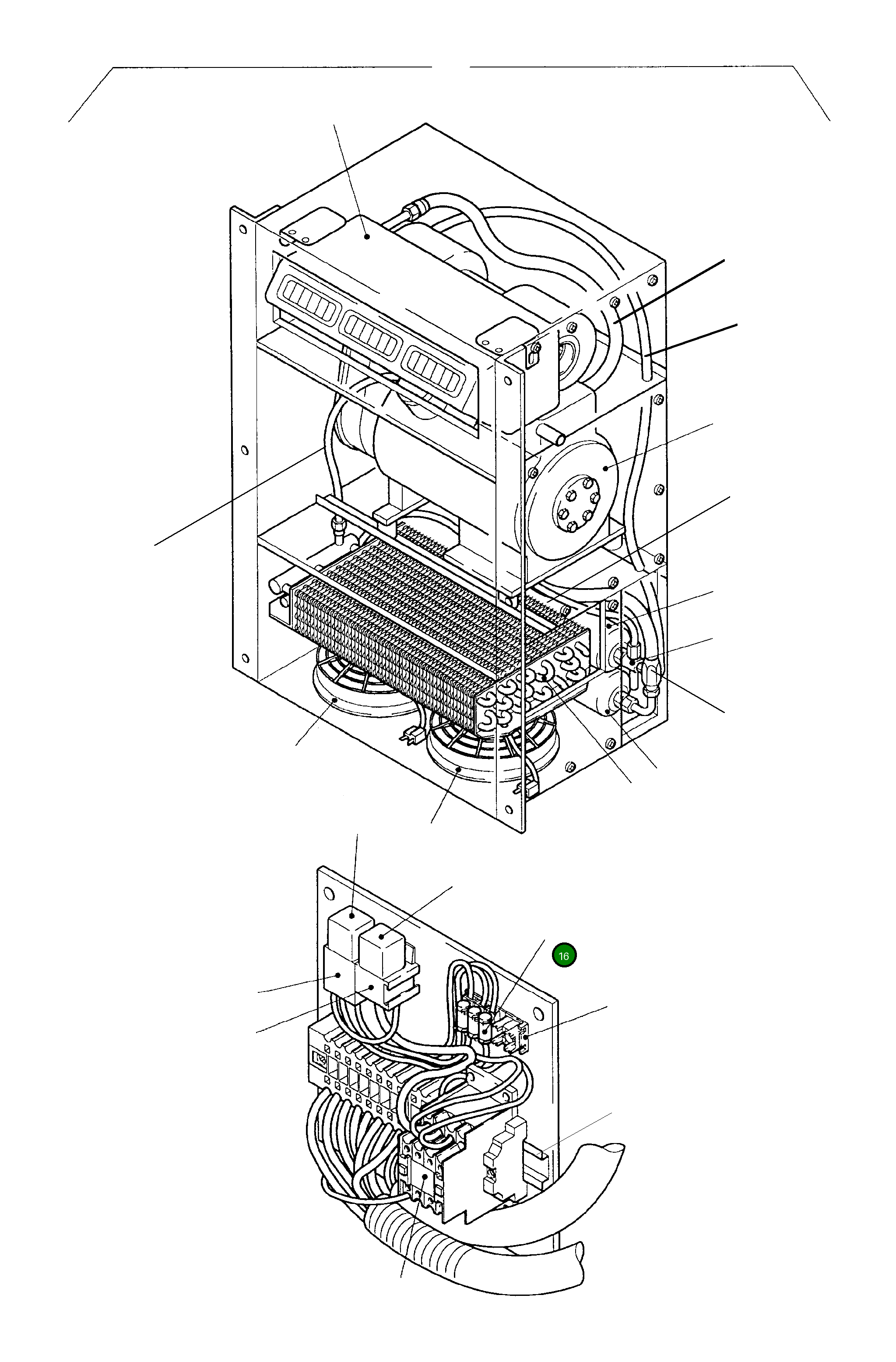 16