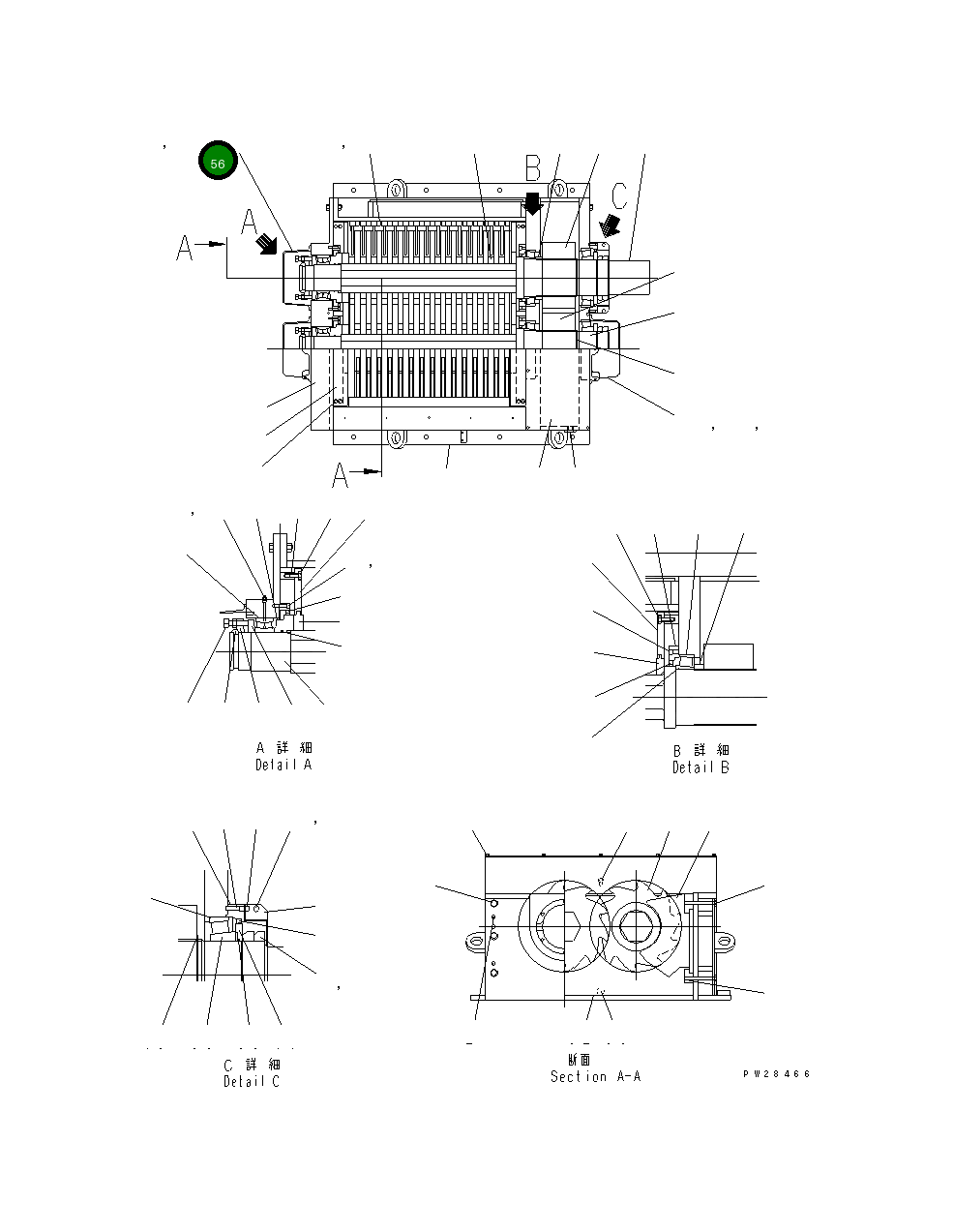 56

B

C

A

A

A

A 詳 細
Detail A

B 詳 細
Detail B

C 詳 細
Detail C

断面
Section A-A

PW28466