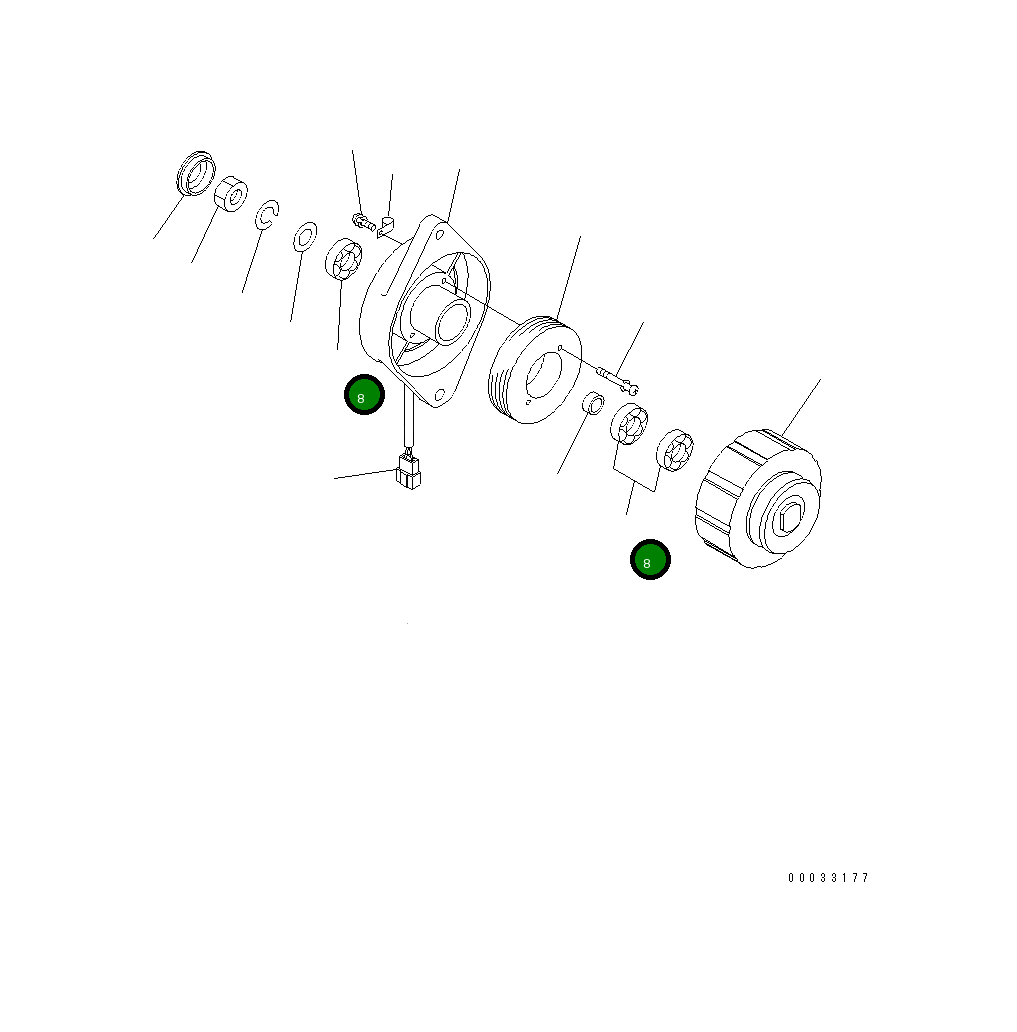 8

8

00033177