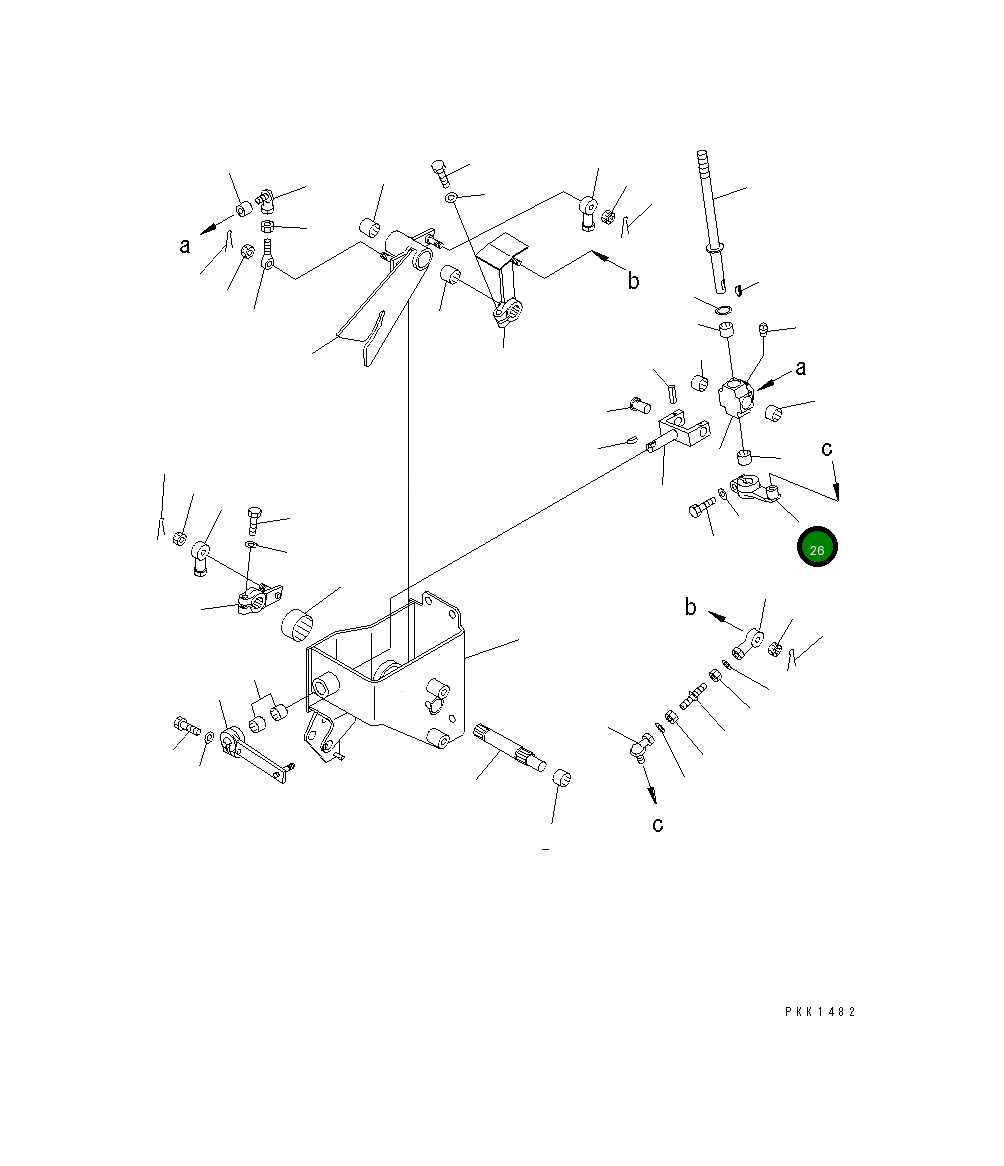 a

b

a

c

26

b

c

PKK1482